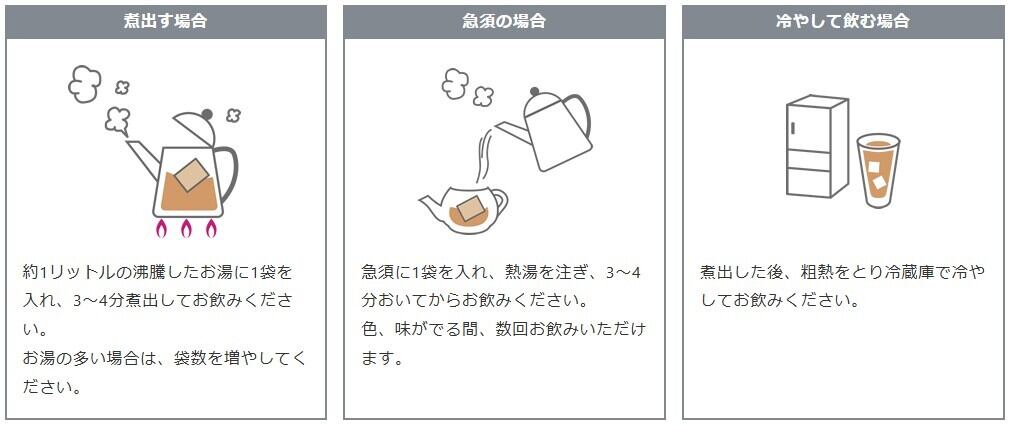 煮出す場合

約1リットルの沸騰したお湯に1袋を入れ、3～4分煮出してお飲みください。
お湯の多い場合は、袋数を増やしてください。

急須の場合

急須に1袋を入れ、熱湯を注ぎ、3～4分おいてからお飲みください。
色、味がでる間、数回お飲みいただけます。

冷やして飲む場合

煮出した後、粗熱をとり冷蔵庫で冷やしてお飲みください。