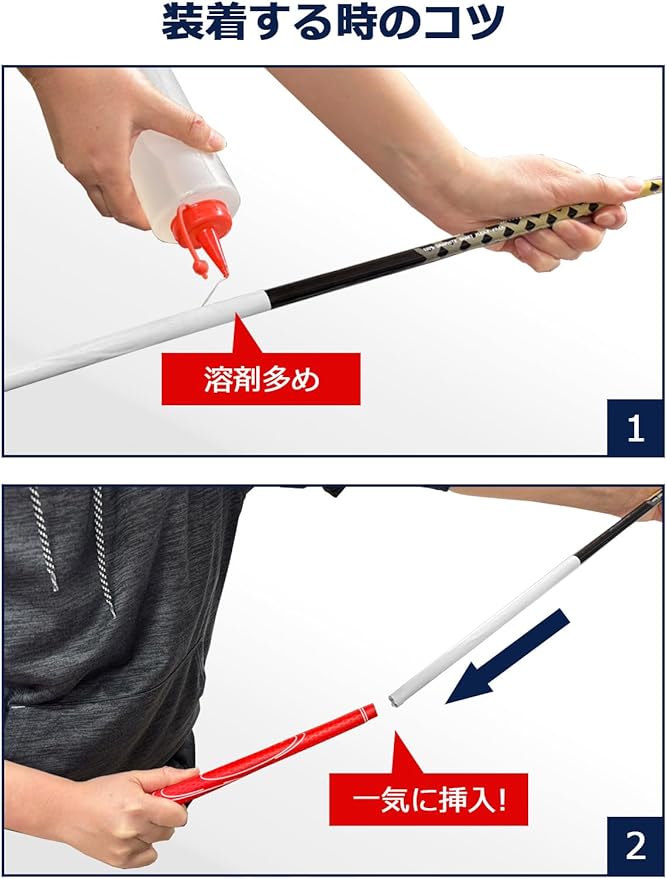 装着する時のコツ

溶剤多め

1

一気に挿入!

2