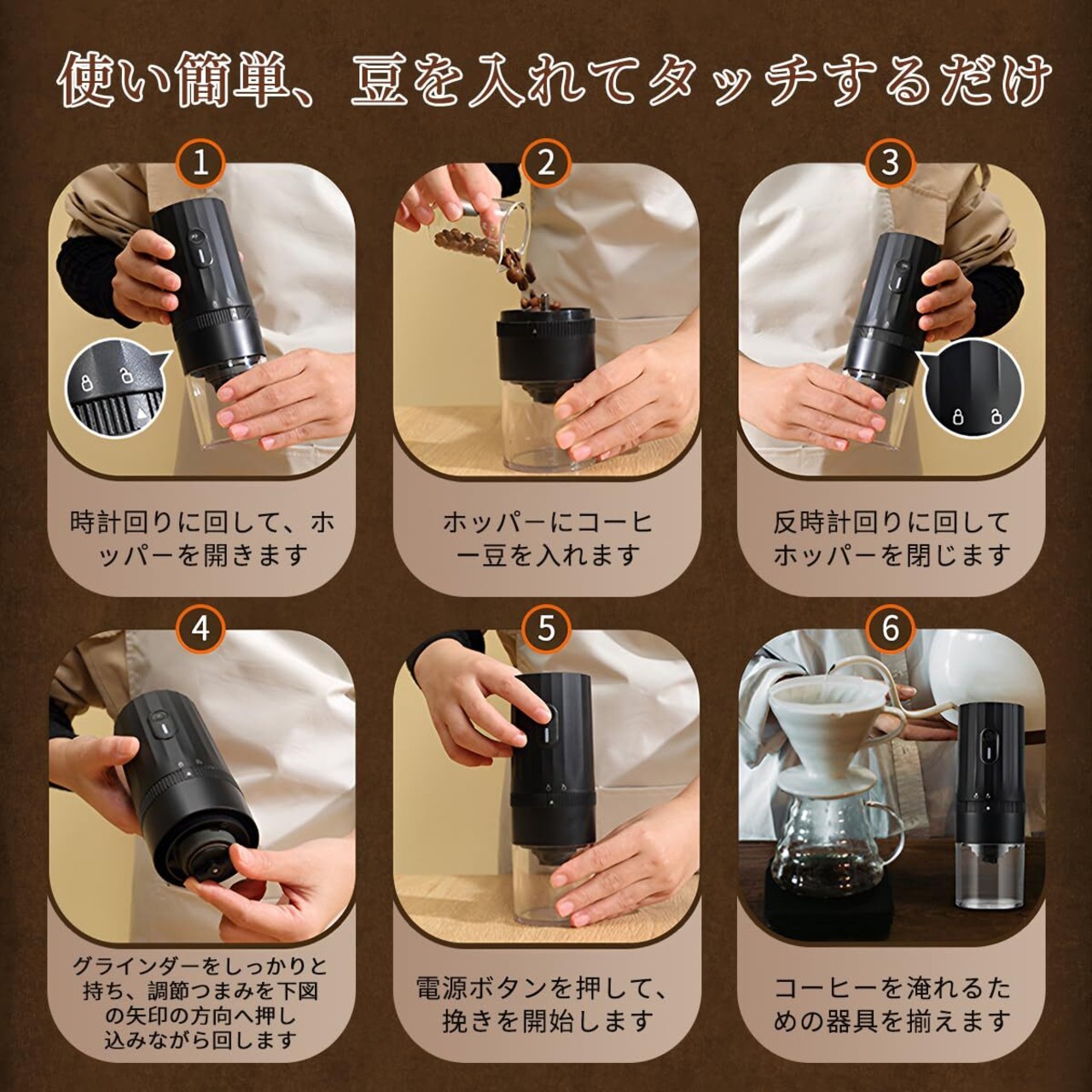 使い簡単、豆を入れてタッチするだけ

1

時計回りに回して、ホッパーを開きます

2

ホッパーにコーヒー豆を入れます

3

反時計回りに回してホッパーを閉じます

4

グラインダーをしっかりと持ち、調節つまみを下図の矢印の方向へ押し込みながら回します

5

電源ボタンを押して、挽きを開始します

6

コーヒーを淹れるための器具を揃えます