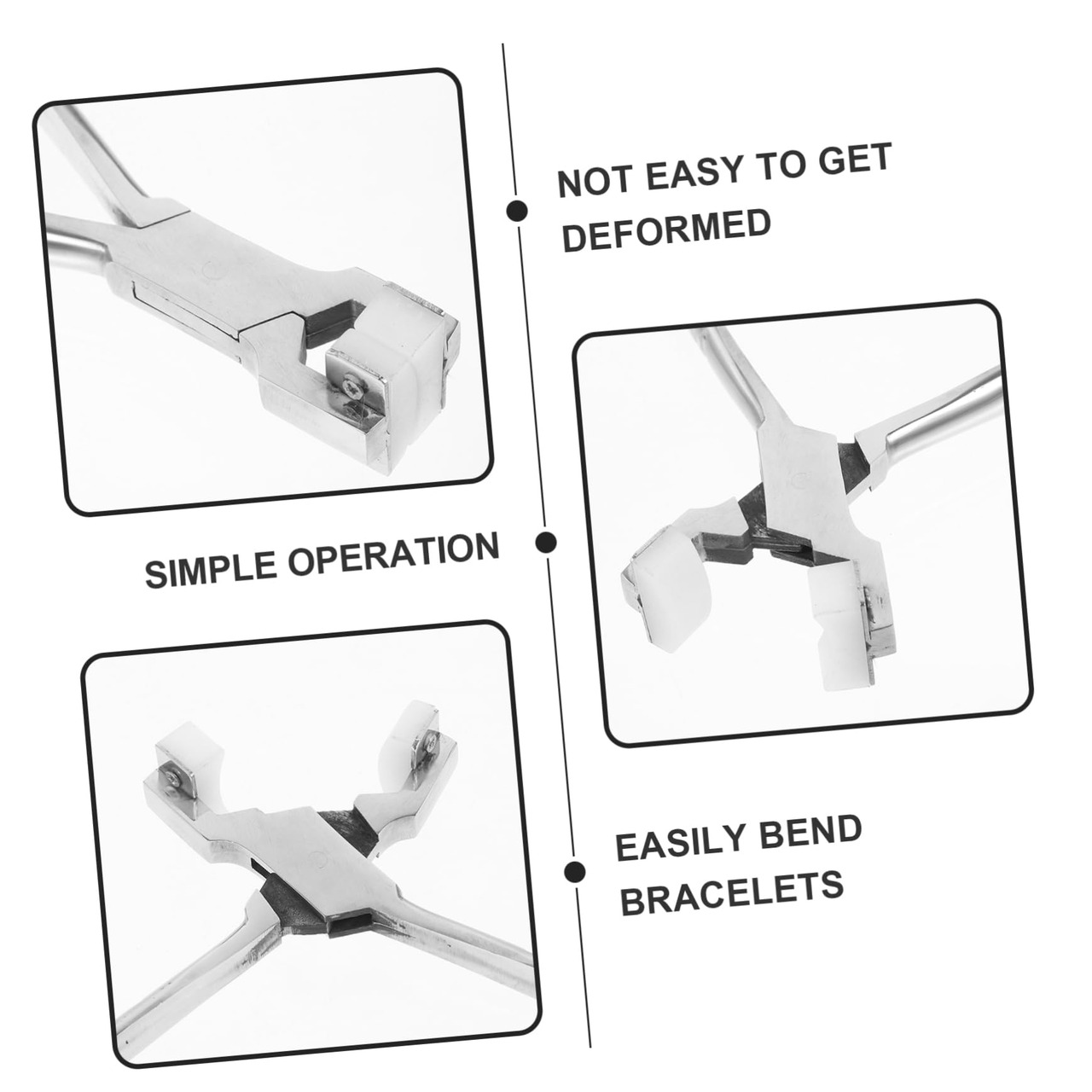 NOT EASY TO GET DEFORMED

SIMPLE OPERATION

EASILY BEND BRACELETS