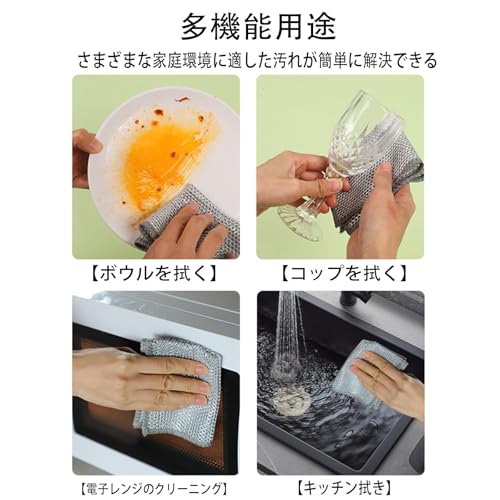 多機能用途

さまざまな家庭環境に適した汚れが簡単に解決できる

【ボウルを拭く】

【コップを拭く】

【電子レンジのクリーニング】

【キッチン拭き】