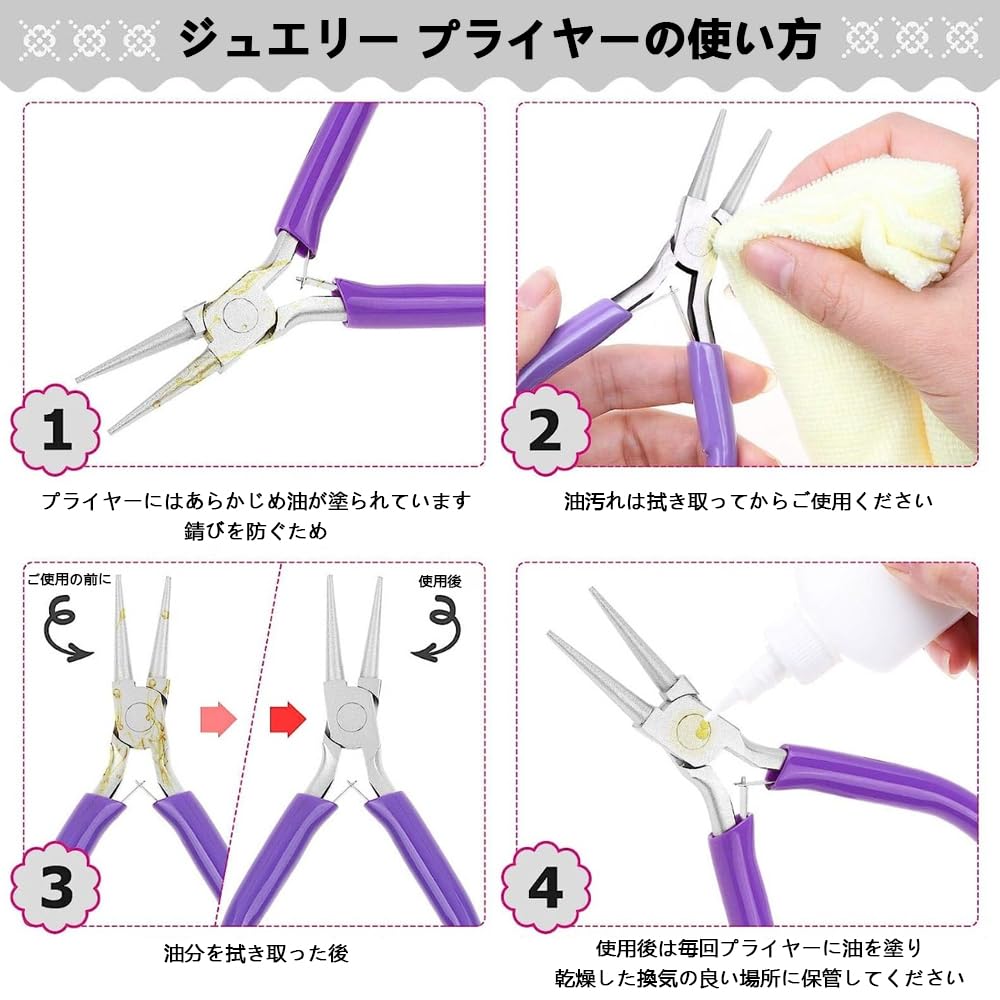 ジュエリー プライヤーの使い方

1

プライヤーにはあらかじめ油が塗られています
錆びを防ぐため

2

油汚れは拭き取ってからご使用ください

ご使用の前に

使用後

3

油分を拭き取った後

4

使用後は毎回プライヤーに油を塗り
乾燥した換気の良い場所に保管してください