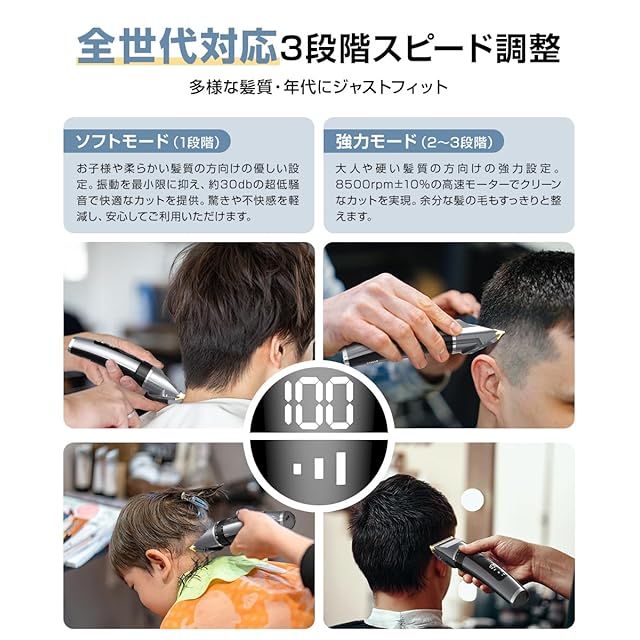 全世代対応3段階スピード調整

多様な髪質・年代にジャストフィット

ソフトモード（1段階）

お子様や柔らかい髪質の方向けの優しい設定。振動を最小限に抑え、約30dbの超低騒音で快適なカットを提供。驚きや不快感を軽減し、安心してご利用いただけます。

強力モード（2~3段階）

大人や硬い髪質の方向けの強力設定。8500rpm±10%の高速モーターでクリーンなカットを実現。余分な髪の毛もすっきりと整えます。

100