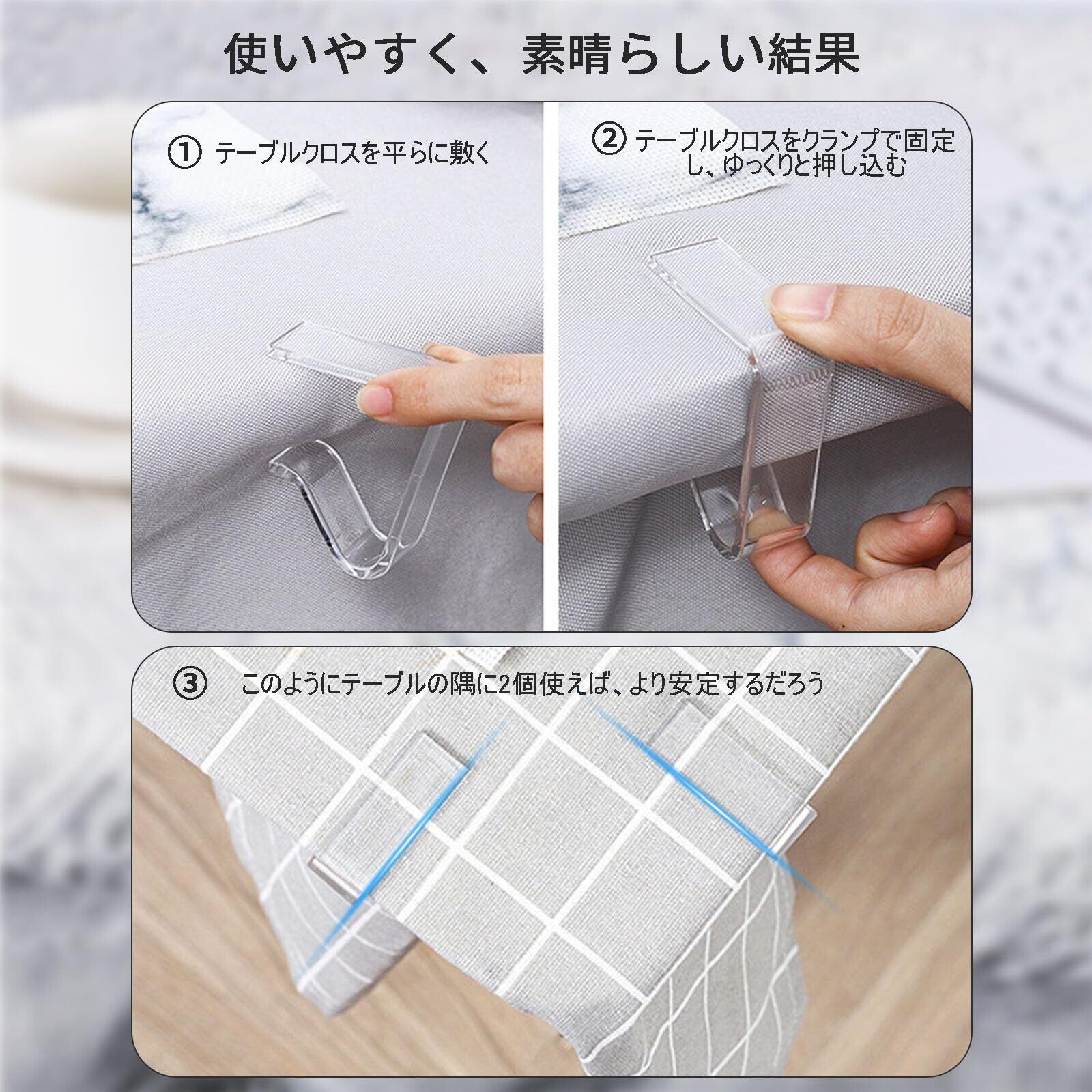 使いやすく、素晴らしい結果

① テーブルクロスを平らに敷く

② テーブルクロスをクランプで固定し、ゆっくりと押し込む

③ このようにテーブルの隅に2個使えば、より安定するだろう