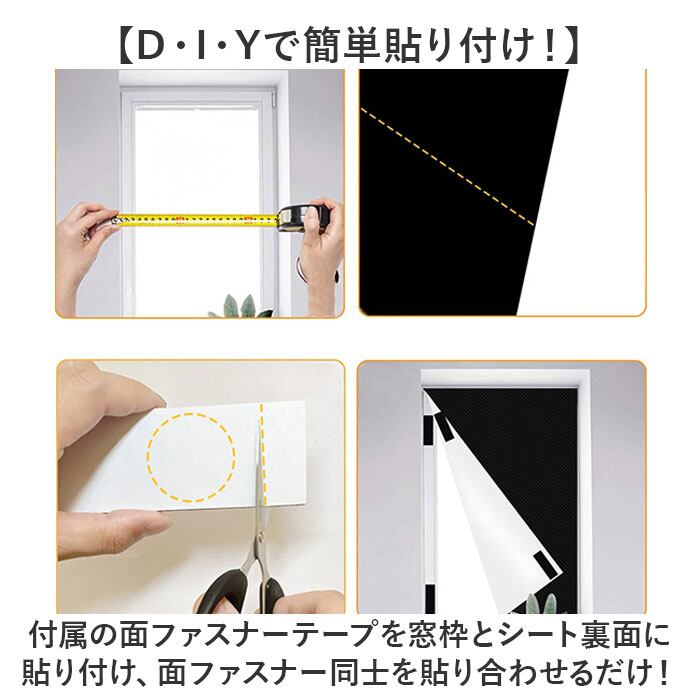 【D・I・Yで簡単貼り付け！】

付属の面ファスナーテープを窓枠とシート裏面に貼り付け、面ファスナー同士を貼り合わせるだけ！