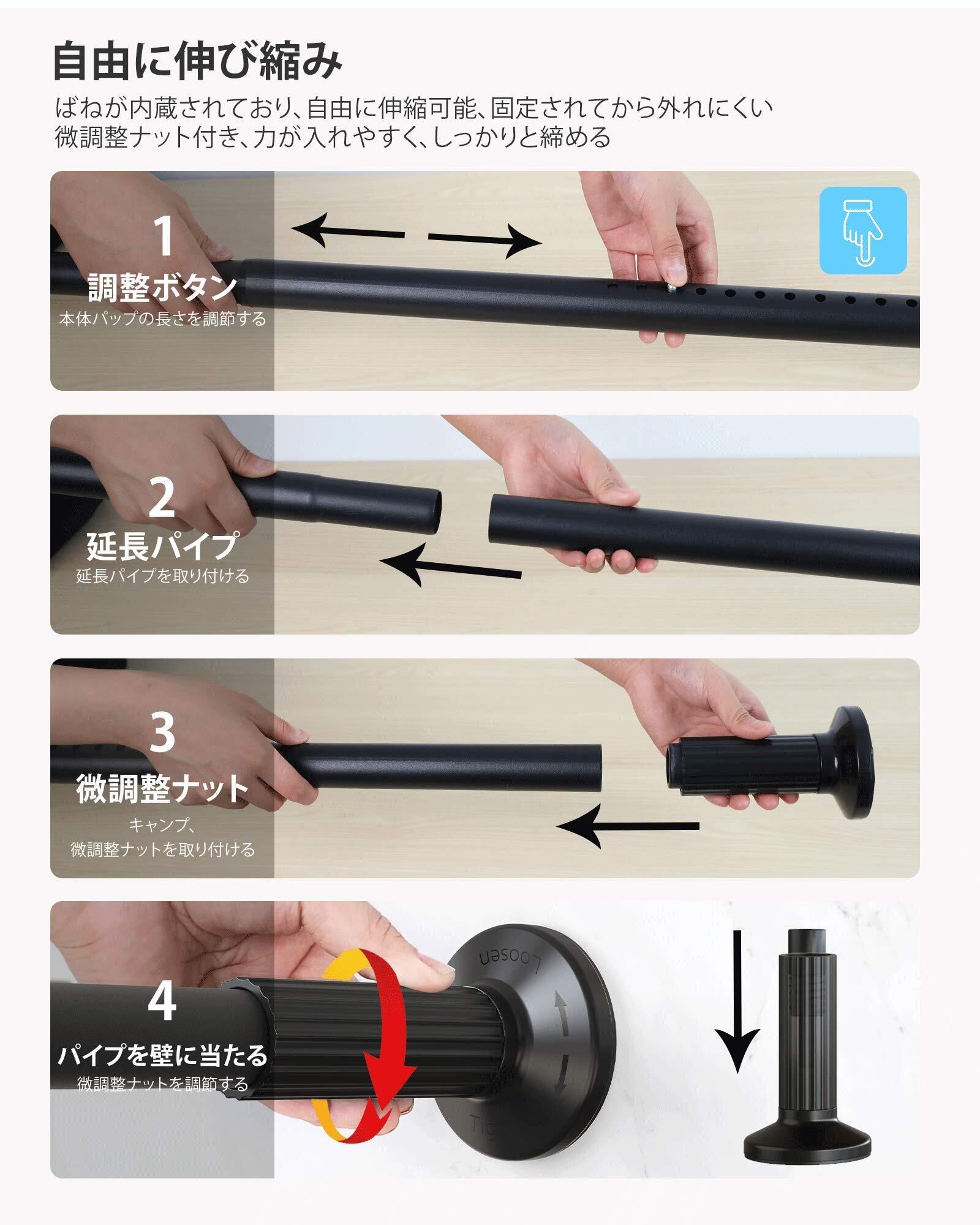 自由に伸び縮み

ばねが内蔵されており、自由に伸縮可能、固定されてから外れにくい
微調整ナット付き、力が入れやすく、しっかりと締める

1
調整ボタン
本体パップの長さを調節する

2
延長パイプ
延長パイプを取り付ける

3
微調整ナット
キャンプ、
微調整ナットを取り付ける

4
パイプを壁に当たる
微調整ナットを調節する

Loosen
Tig