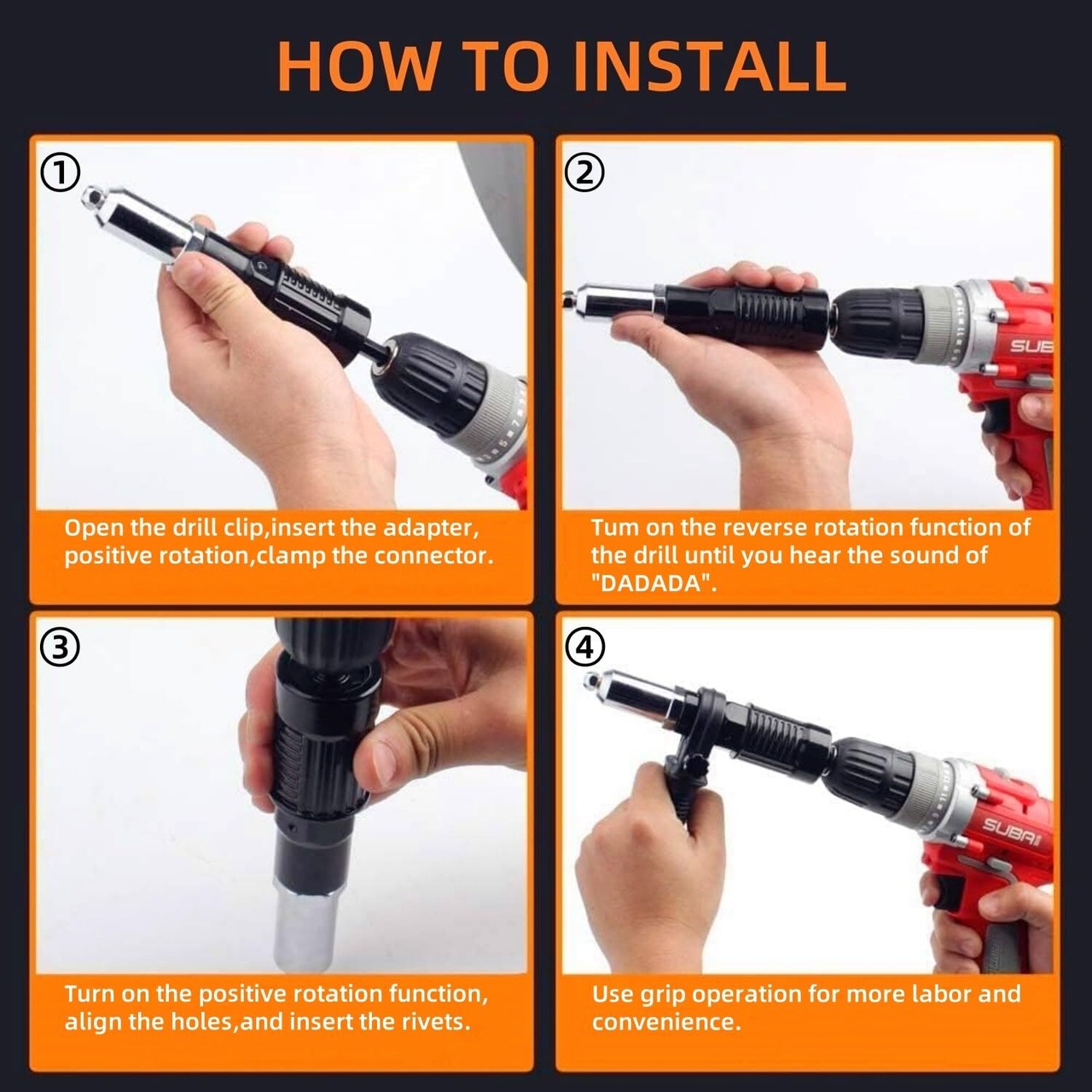 HOW TO INSTALL

①

Open the drill clip,insert the adapter, positive rotation,clamp the connector.

②

SUB

Tum on the reverse rotation function of the drill until you hear the sound of "DADADA".

③

Turn on the positive rotation function, align the holes,and insert the rivets.

④

SUBAI

Use grip operation for more labor and convenience.