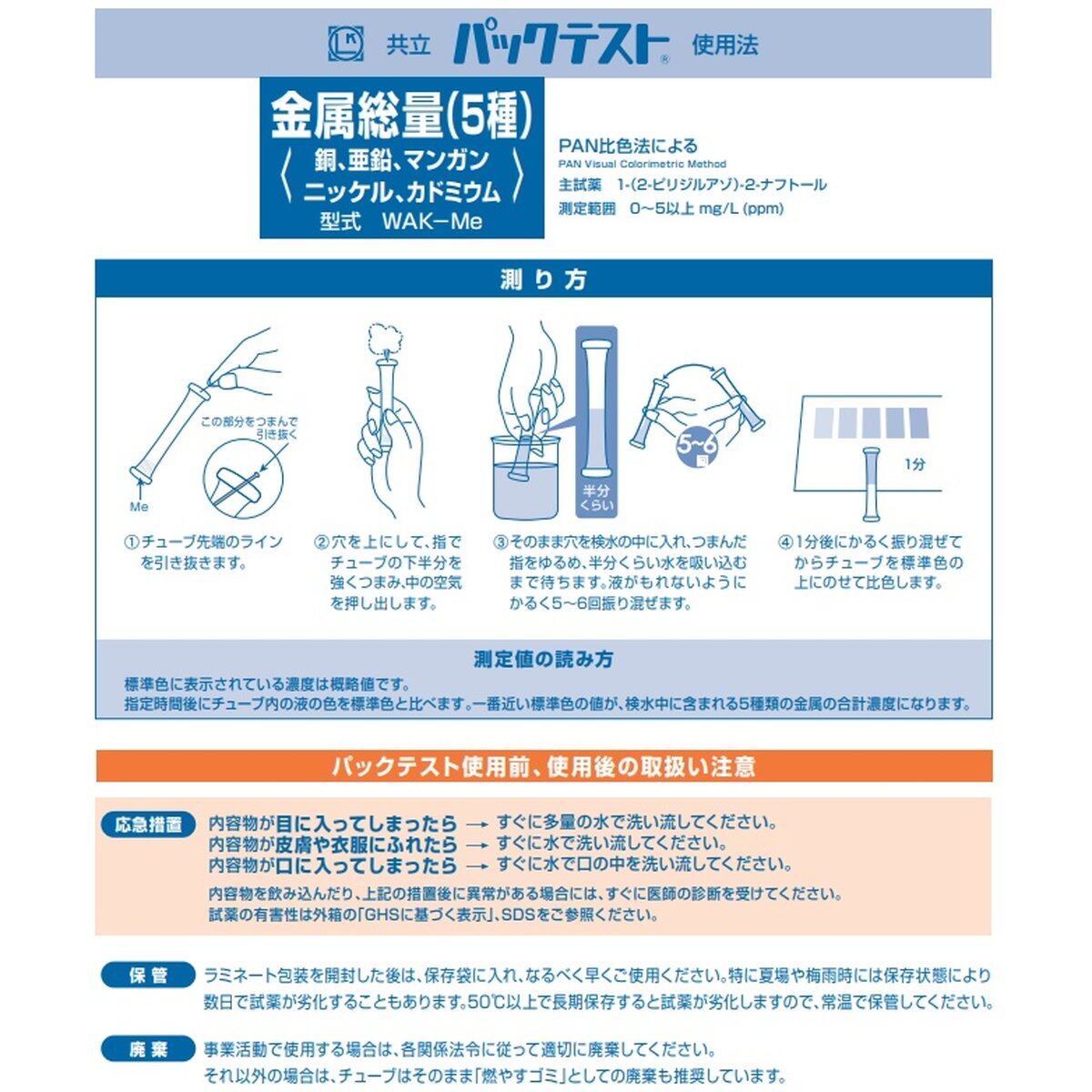 共立 パックテスト® 使用法

金属総量(5種)
〈銅、亜鉛、マンガン ニッケル、カドミウム〉
型式 WAK−Me

PAN比色法による
PAN Visual Colorimetric Method
主試薬 1-(2-ピリジルアゾ)-2-ナフトール
測定範囲 0〜5以上 mg/L (ppm)

測り方

この部分をつまんで引き抜く

Me

半分くらい

5〜6回

1分

①チューブ先端のラインを引き抜きます。

②穴を上にして、指でチューブの下半分を強くつまみ、中の空気を押し出します。

③そのまま穴を検水の中に入れ、つまんだ指をゆるめ、半分くらい水を吸い込むまで待ちます。液がもれないようにかるく5〜6回振り混ぜます。

④1分後にかるく振り混ぜてからチューブを標準色の上にのせて比色します。

測定値の読み方

標準色に表示されている濃度は概略値です。
指定時間後にチューブ内の液の色を標準色と比べます。一番近い標準色の値が、検水中に含まれる5種類の金属の合計濃度になります。

パックテスト使用前、使用後の取扱い注意

応急措置
内容物が目に入ってしまったら → すぐに多量の水で洗い流してください。
内容物が皮膚や衣服にふれたら → すぐに水で洗い流してください。
内容物が口に入ってしまったら → すぐに水で口の中を洗い流してください。
内容物を飲み込んだり、上記の措置後に異常がある場合には、すぐに医師の診断を受けてください。
試薬の有害性は外箱の「GHSに基づく表示」、SDSをご参照ください。

保管
ラミネート包装を開封した後は、保存袋に入れ、なるべく早くご使用ください。特に夏場や梅雨時には保存状態により数日で試薬が劣化することもあります。50℃以上で長期保存すると試薬が劣化しますので、常温で保管してください。

廃棄
事業活動で使用する場合は、各関係法令に従って適切に廃棄してください。
それ以外の場合は、チューブはそのまま「燃やすゴミ」としての廃棄も推奨しています。