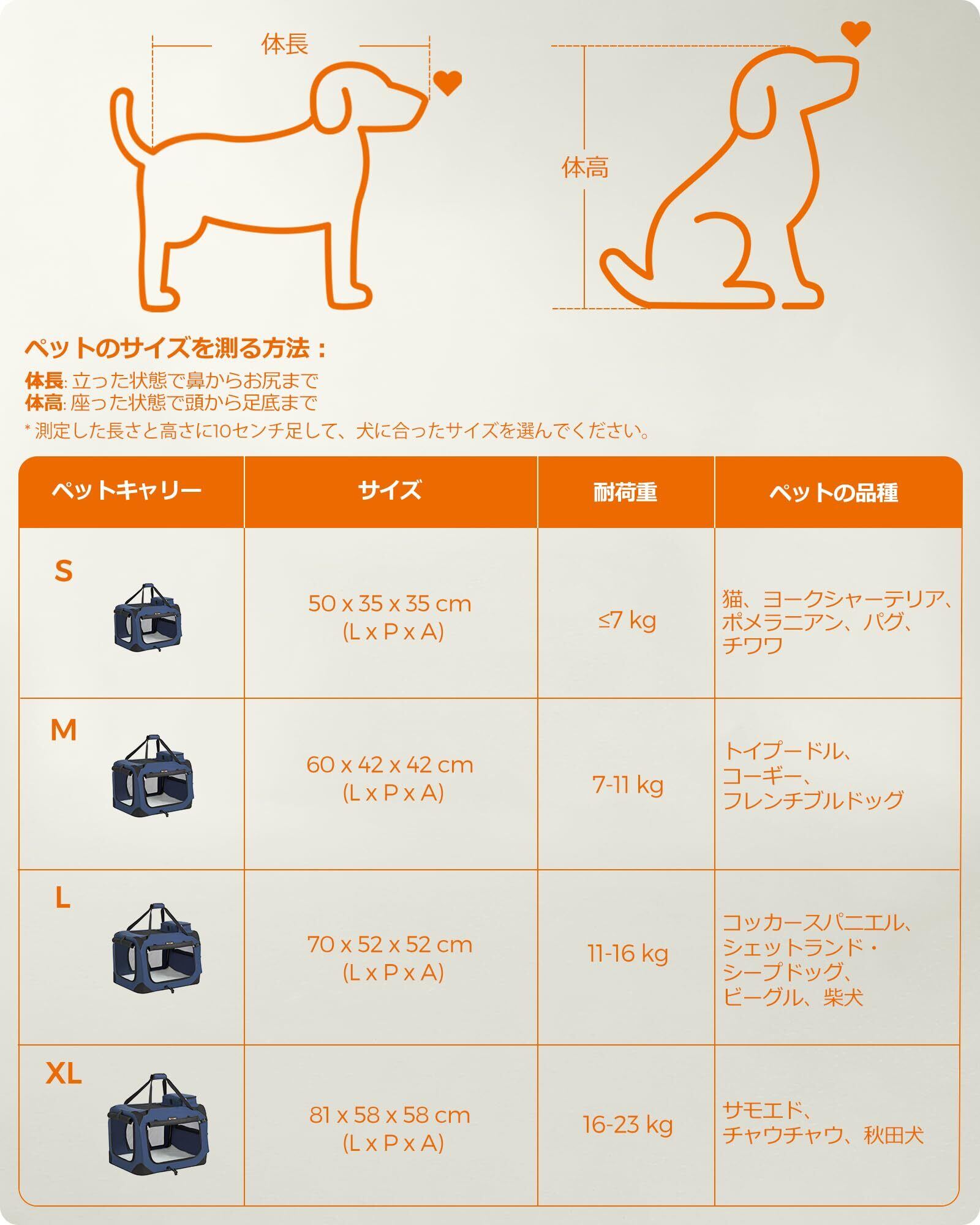 体長

体高

ペットのサイズを測る方法：

体長: 立った状態で鼻からお尻まで
体高: 座った状態で頭から足底まで

* 測定した長さと高さに10センチ足して、犬に合ったサイズを選んでください。

| ペットキャリー | サイズ | 耐荷重 | ペットの品種 |
|---|---|---|---|
| S | 50 x 35 x 35 cm (L x P x A) | ≤7 kg | 猫、ヨークシャーテリア、ポメラニアン、パグ、チワワ |
| M | 60 x 42 x 42 cm (L x P x A) | 7-11 kg | トイプードル、コーギー、フレンチブルドッグ |
| L | 70 x 52 x 52 cm (L x P x A) | 11-16 kg | コッカースパニエル、シェットランド・シープドッグ、ビーグル、柴犬 |
| XL | 81 x 58 x 58 cm (L x P x A) | 16-23 kg | サモエド、チャウチャウ、秋田犬 |