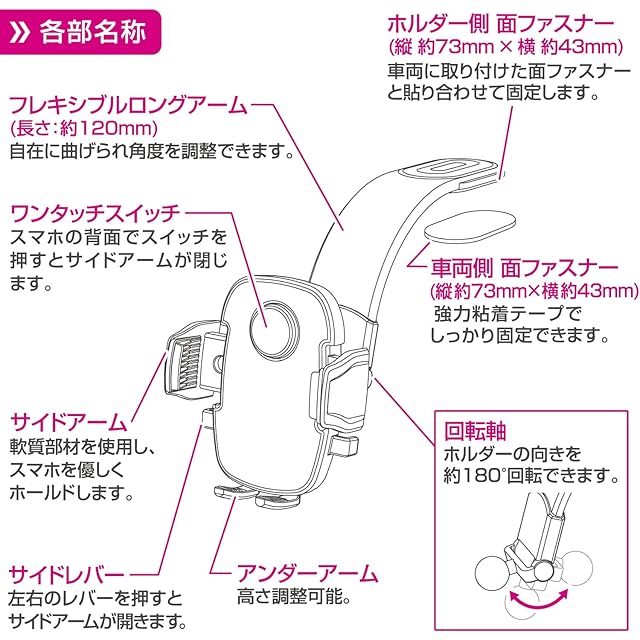 » 各部名称

ホルダー側 面ファスナー
(縦 約73mm × 横 約43mm)
車両に取り付けた面ファスナーと貼り合わせて固定します。

フレキシブルロングアーム
(長さ:約120mm)
自在に曲げられ角度を調整できます。

ワンタッチスイッチ
スマホの背面でスイッチを押すとサイドアームが閉じます。

車両側 面ファスナー
(縦約73mm×横約43mm)
強力粘着テープでしっかり固定できます。

サイドアーム
軟質部材を使用し、スマホを優しくホールドします。

回転軸
ホルダーの向きを約180°回転できます。

サイドレバー
左右のレバーを押すとサイドアームが開きます。

アンダーアーム
高さ調整可能。