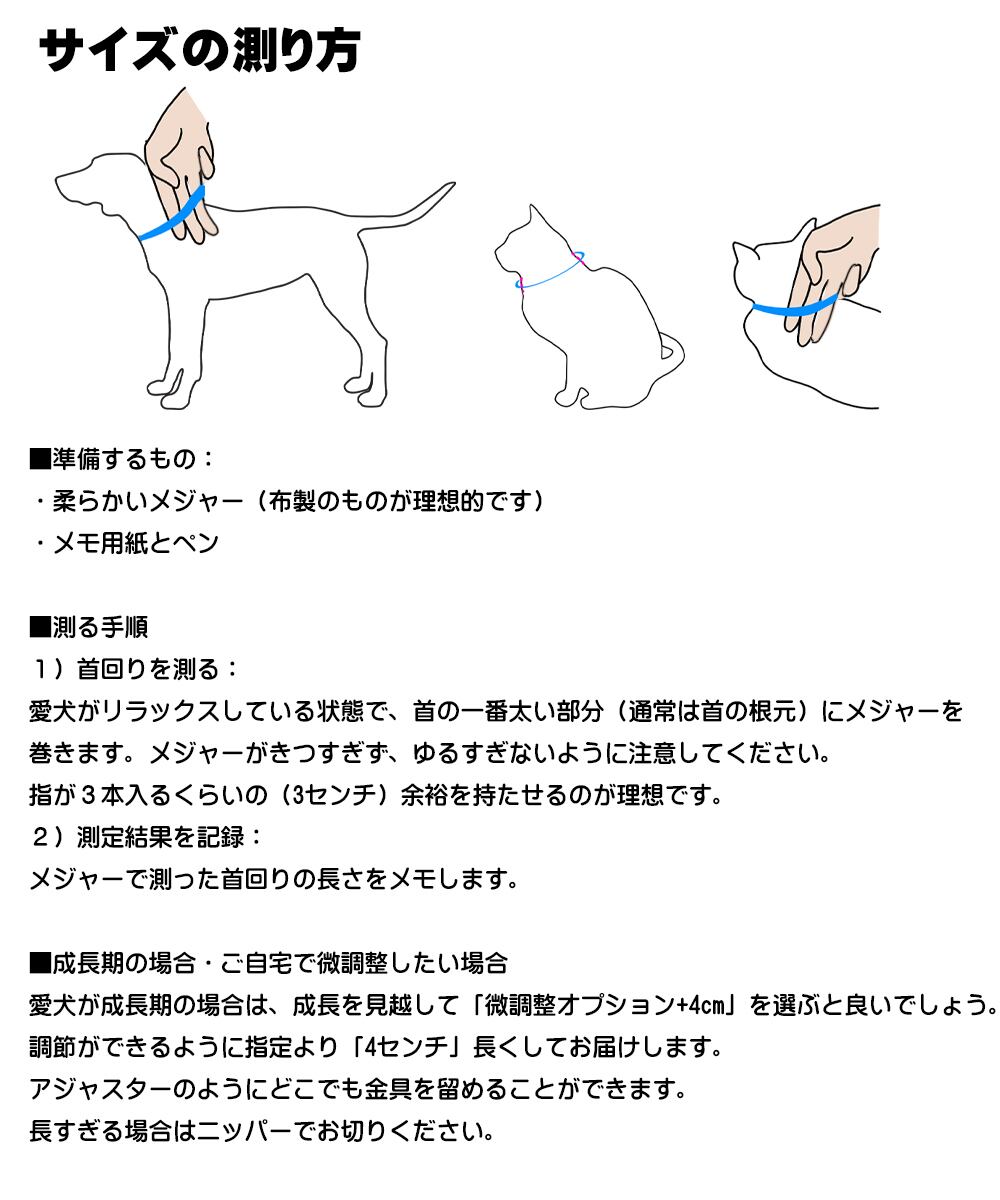 サイズの測り方

■準備するもの：
・柔らかいメジャー（布製のものが理想的です）
・メモ用紙とペン

■測る手順
１）首回りを測る：
愛犬がリラックスしている状態で、首の一番太い部分（通常は首の根元）にメジャーを巻きます。メジャーがきつすぎず、ゆるすぎないように注意してください。
指が３本入るくらいの（3センチ）余裕を持たせるのが理想です。
２）測定結果を記録：
メジャーで測った首回りの長さをメモします。

■成長期の場合・ご自宅で微調整したい場合
愛犬が成長期の場合は、成長を見越して「微調整オプション+4cm」を選ぶと良いでしょう。
調節ができるように指定より「4センチ」長くしてお届けします。
アジャスターのようにどこでも金具を留めることができます。
長すぎる場合はニッパーでお切りください。