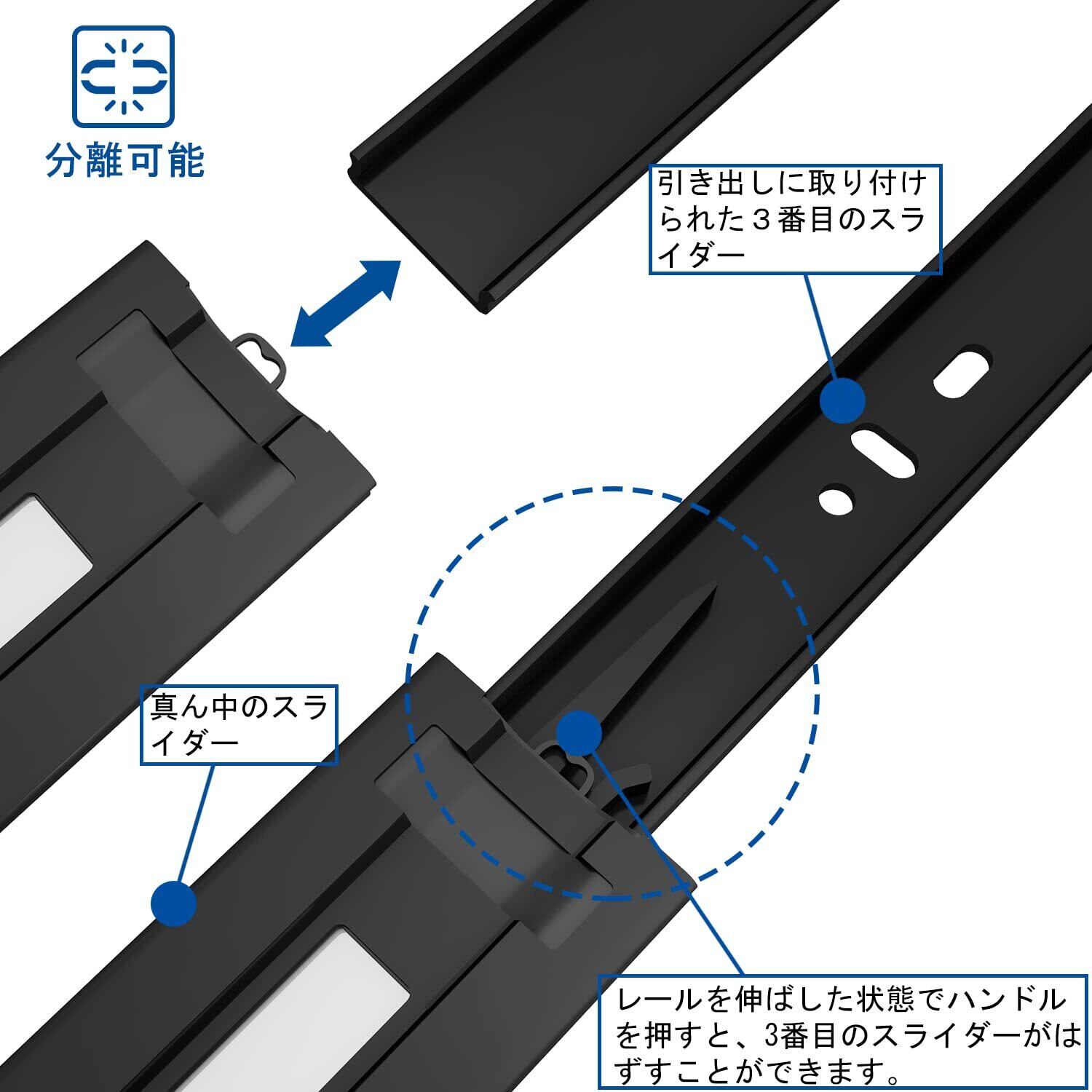 分離可能

引き出しに取り付けられた３番目のスライダー

真ん中のスライダー

レールを伸ばした状態でハンドルを押すと、3番目のスライダーがはずすことができます。