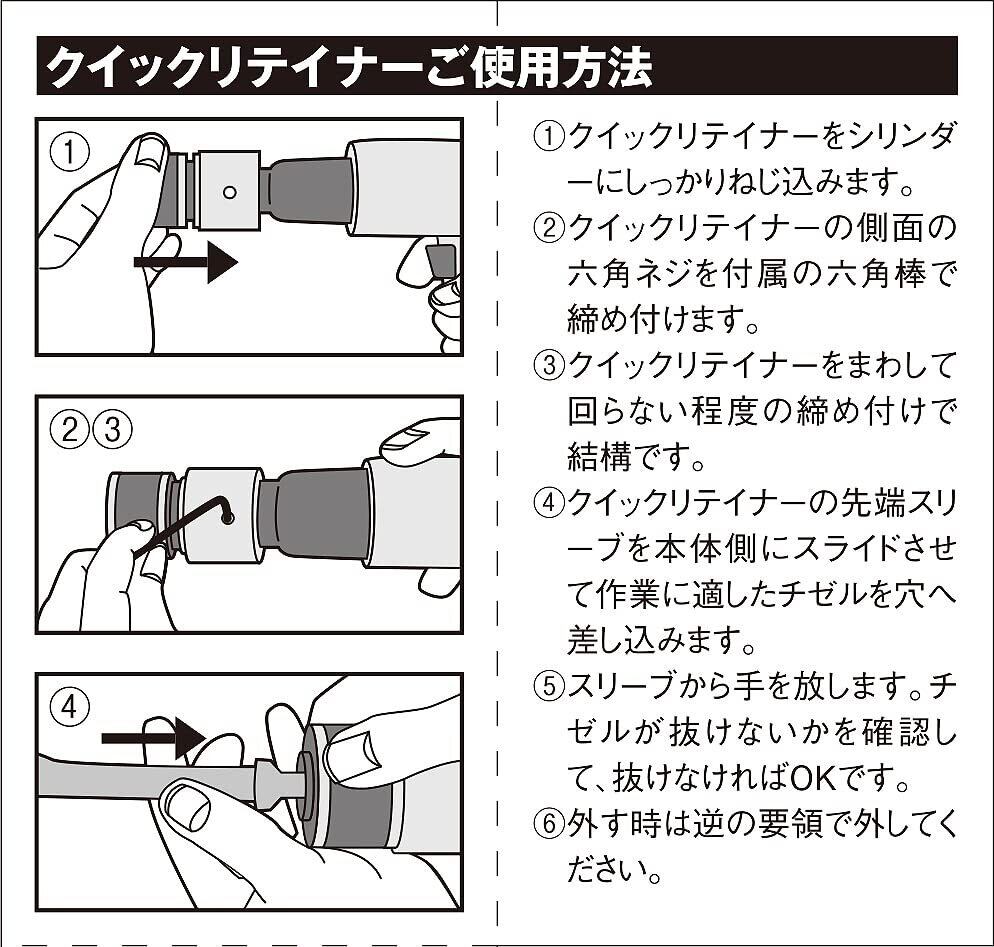 クイックリテイナーご使用方法

①

②③

④

①クイックリテイナーをシリンダーにしっかりねじ込みます。

②クイックリテイナーの側面の六角ネジを付属の六角棒で締め付けます。

③クイックリテイナーをまわして回らない程度の締め付けで結構です。

④クイックリテイナーの先端スリーブを本体側にスライドさせて作業に適したチゼルを穴へ差し込みます。

⑤スリーブから手を放します。チゼルが抜けないかを確認して、抜けなければOKです。

⑥外す時は逆の要領で外してください。