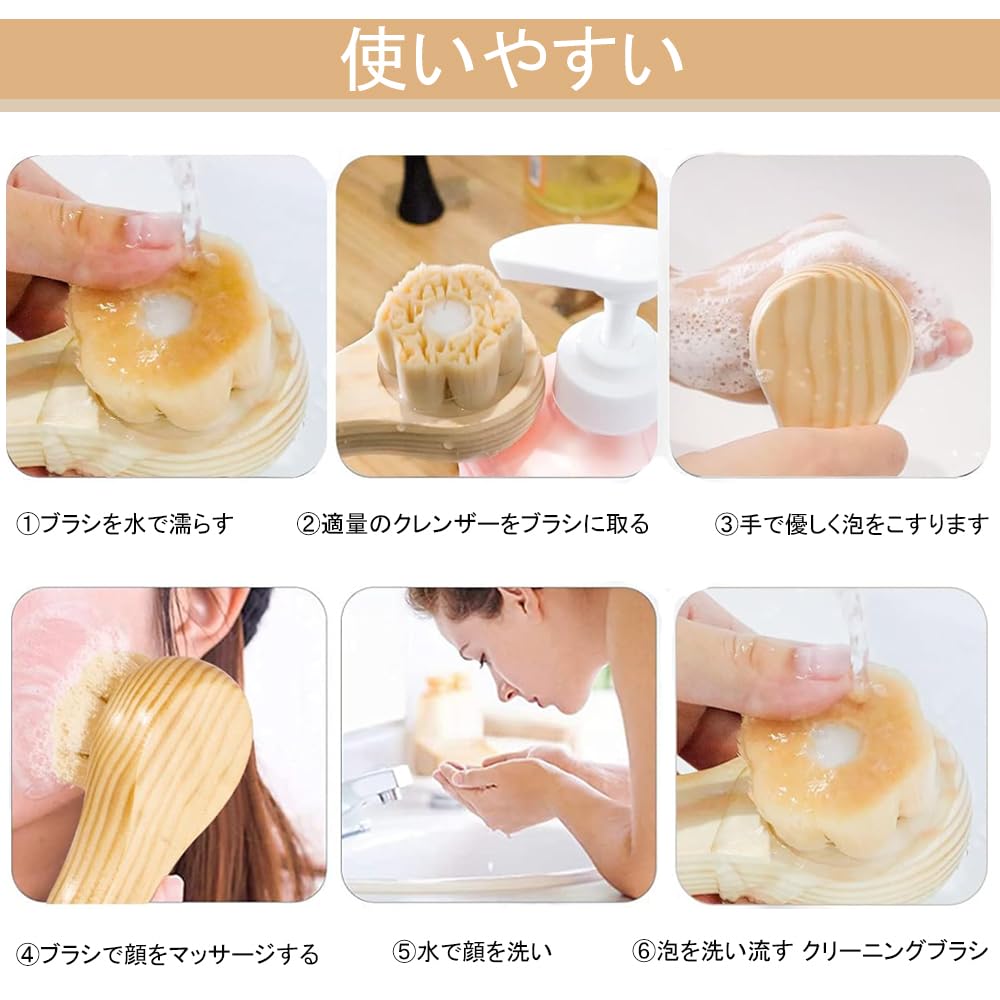 使いやすい

①ブラシを水で濡らす

②適量のクレンザーをブラシに取る

③手で優しく泡をこすります

④ブラシで顔をマッサージする

⑤水で顔を洗い

⑥泡を洗い流す クリーニングブラシ