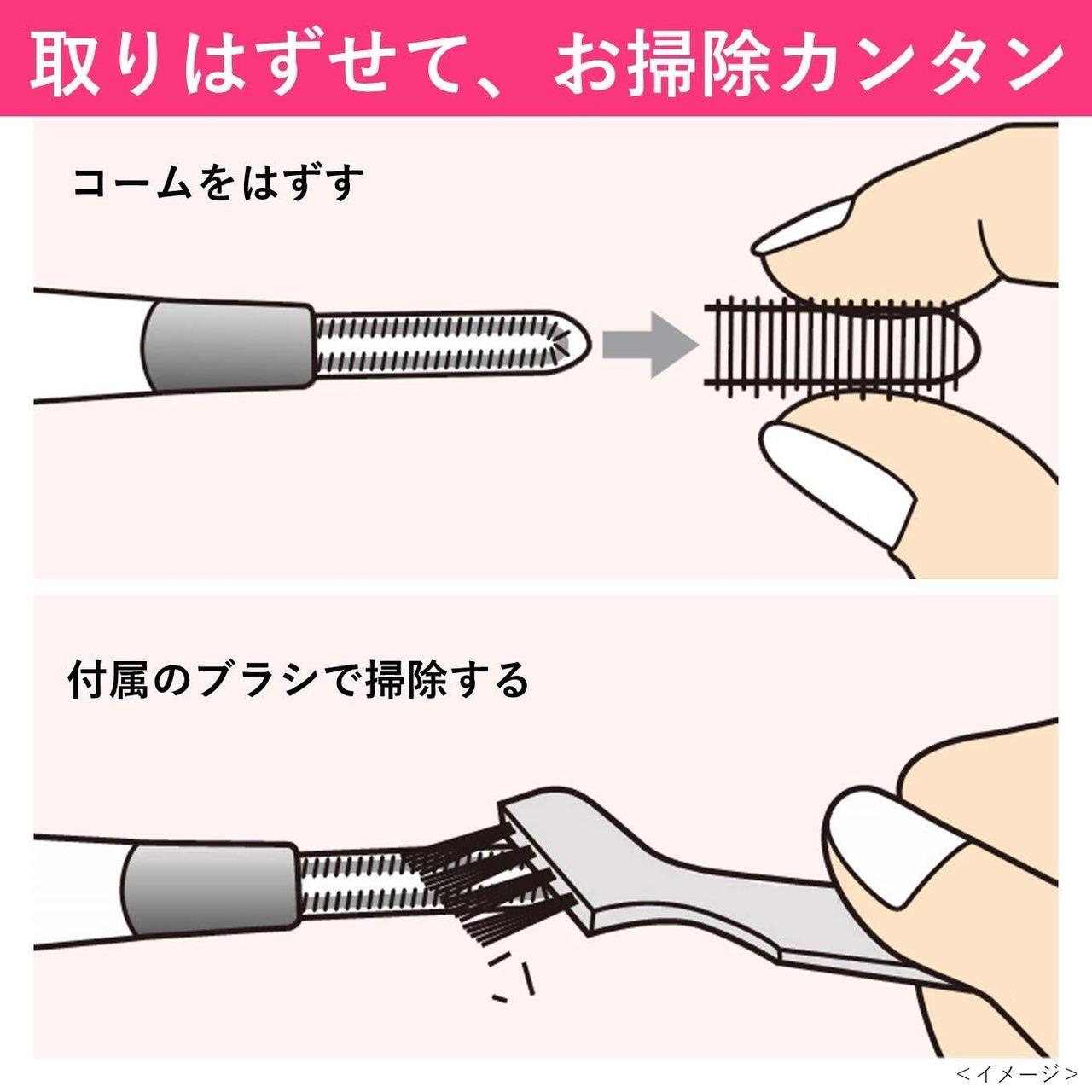 取りはずせて、お掃除カンタン

コームをはずす

付属のブラシで掃除する

＜イメージ＞