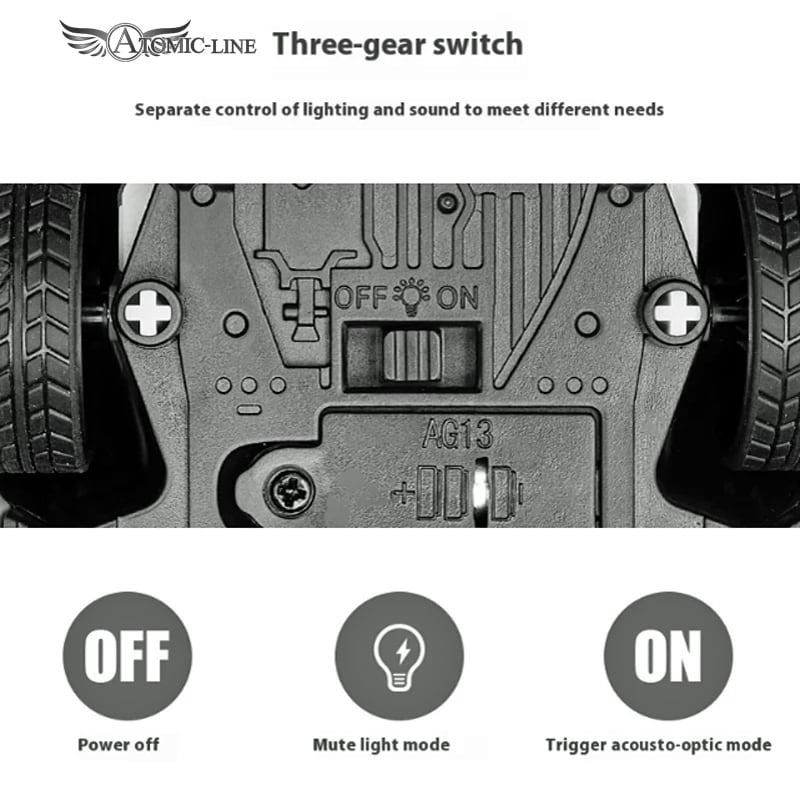 ATOMIC-LINE Three-gear switch

Separate control of lighting and sound to meet different needs

OFF ON

AG13

+

OFF

Power off

Mute light mode

ON

Trigger acousto-optic mode