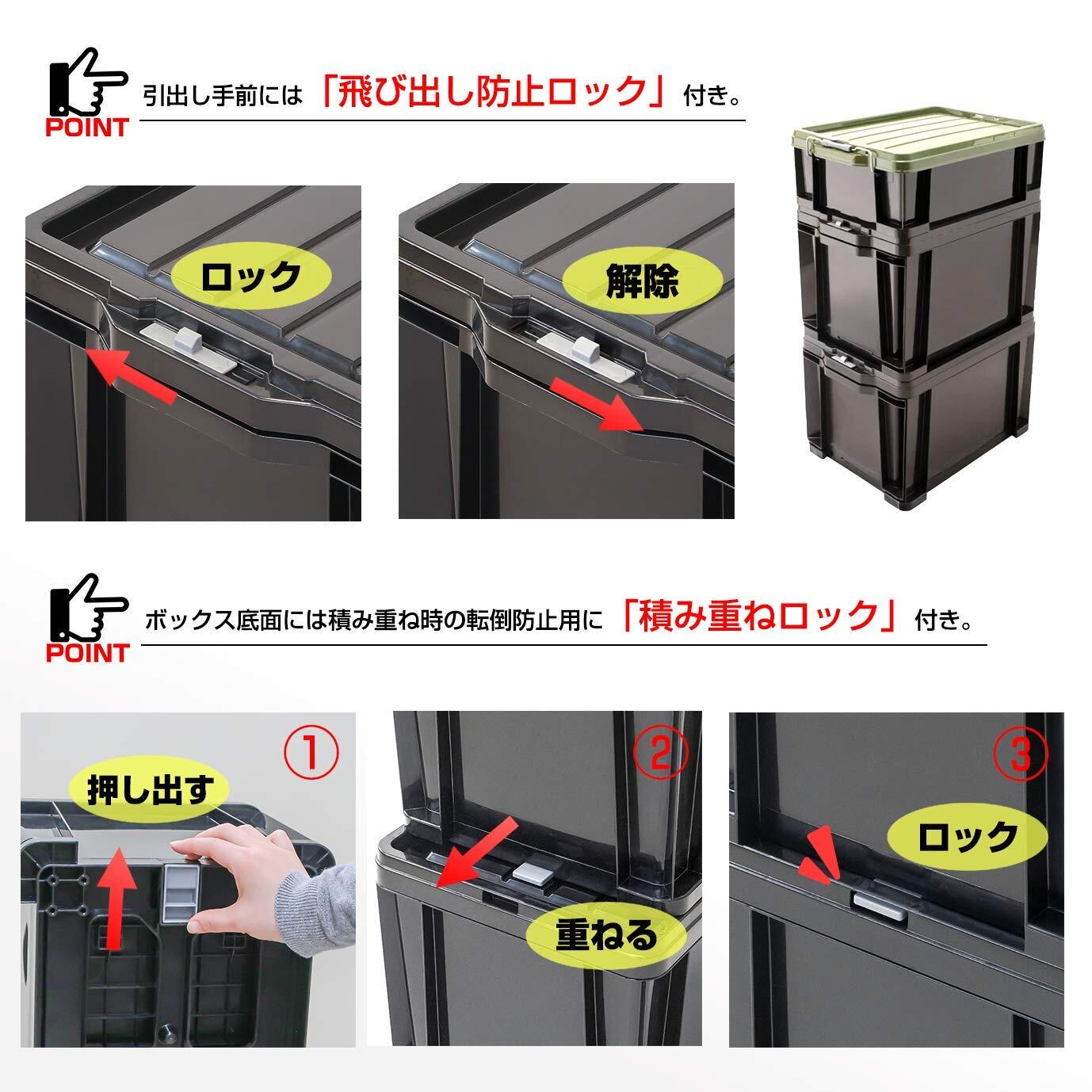 POINT 引出し手前には「飛び出し防止ロック」付き。

ロック

解除

POINT ボックス底面には積み重ね時の転倒防止用に「積み重ねロック」付き。

①
押し出す

②
重ねる

③
ロック