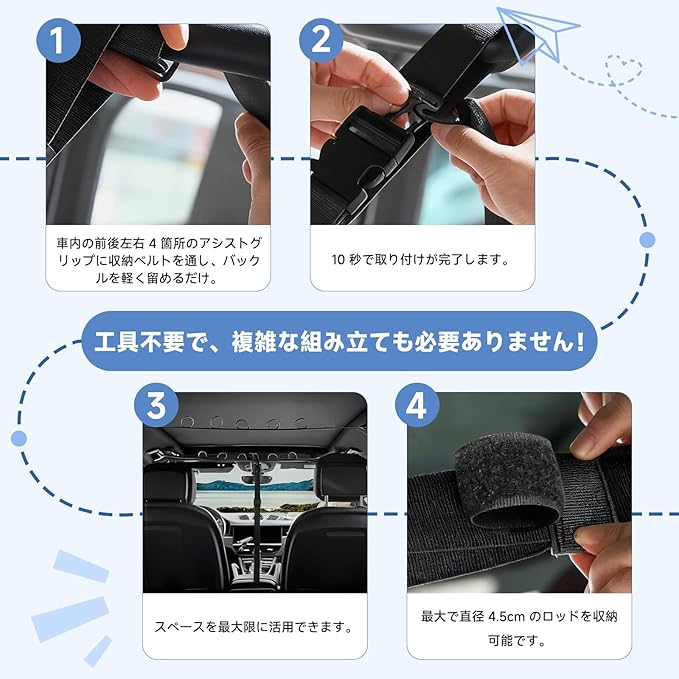 1

車内の前後左右 4 箇所のアシストグリップに収納ベルトを通し、バックルを軽く留めるだけ。

2

10 秒で取り付けが完了します。

工具不要で、複雑な組み立ても必要ありません!

3

スペースを最大限に活用できます。

4

最大で直径 4.5cm のロッドを収納可能です。