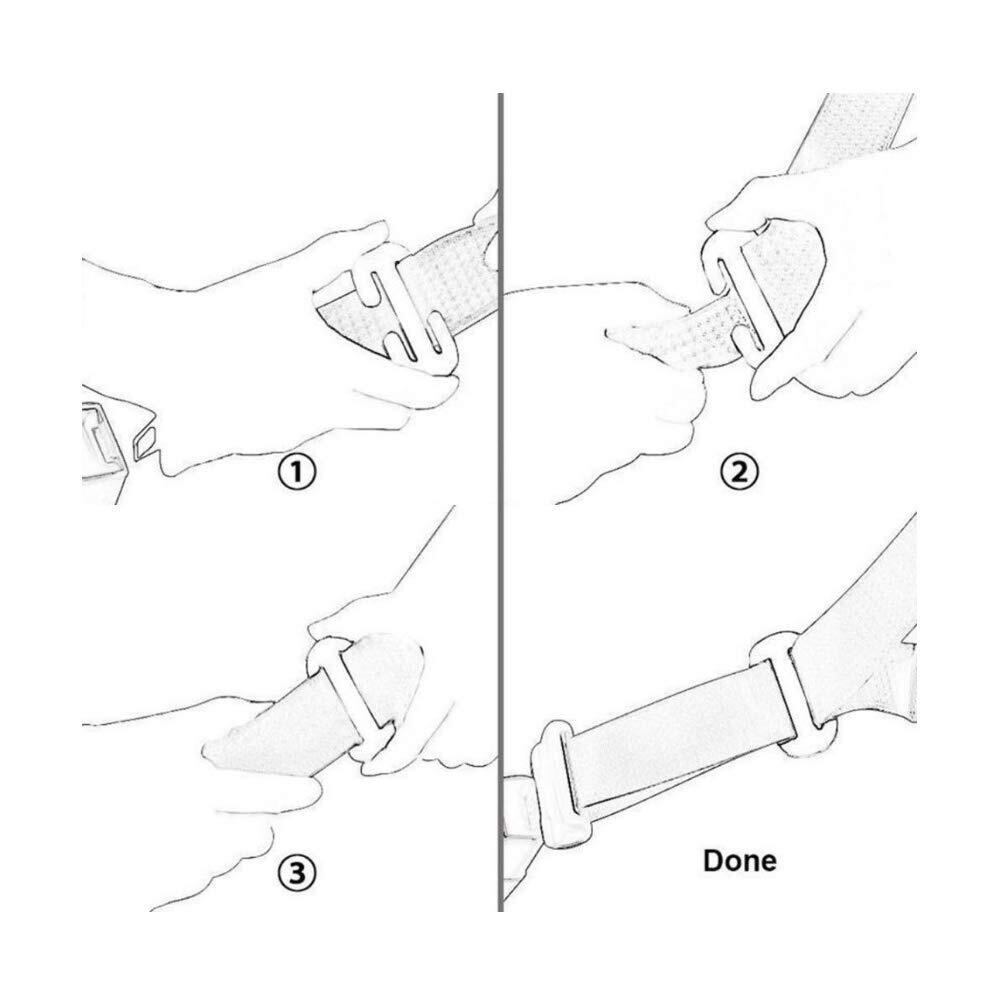 ①

②

③

Done