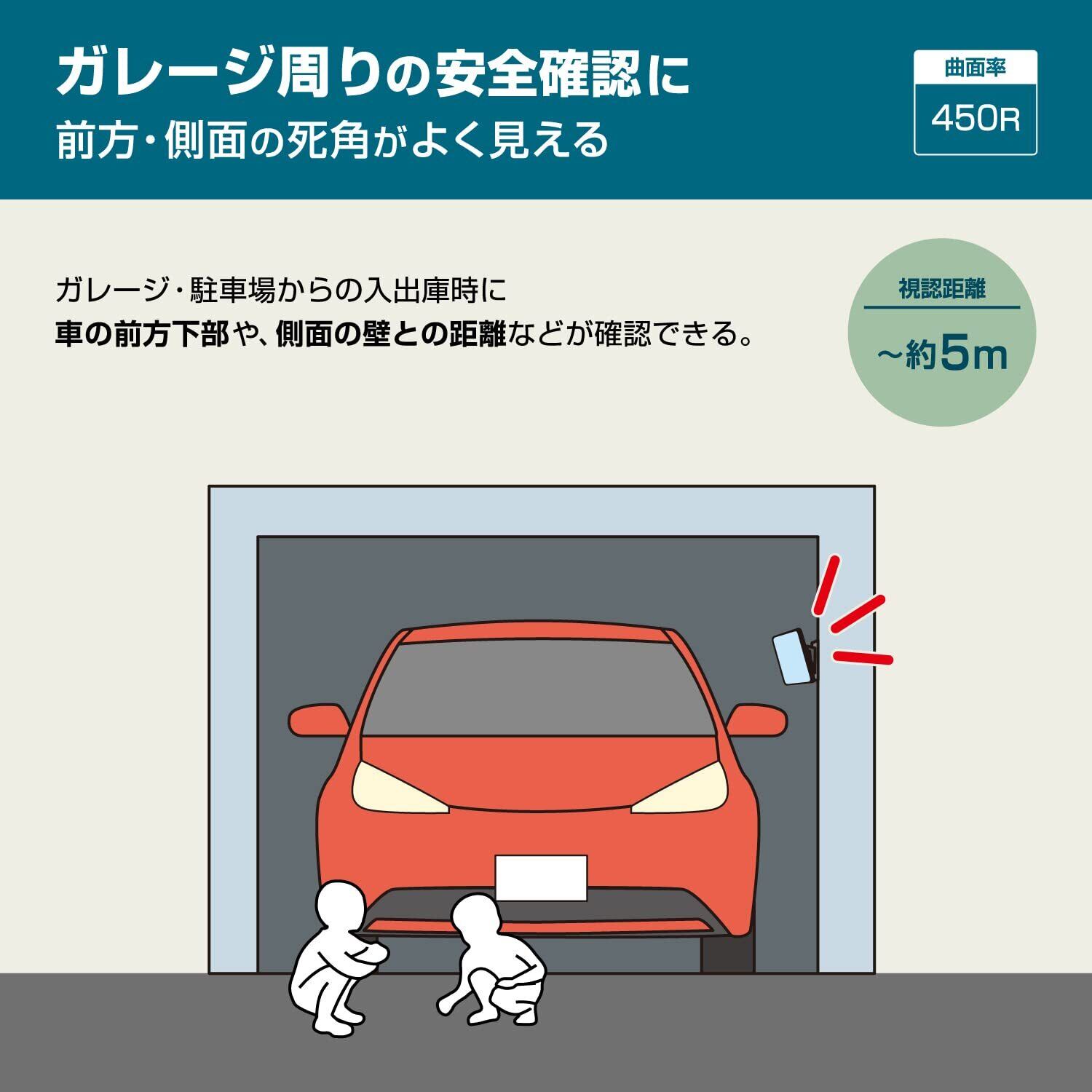 ガレージ周りの安全確認に
前方・側面の死角がよく見える

曲面率
450R

ガレージ・駐車場からの入出庫時に
車の前方下部や、側面の壁との距離などが確認できる。

視認距離
~約5m