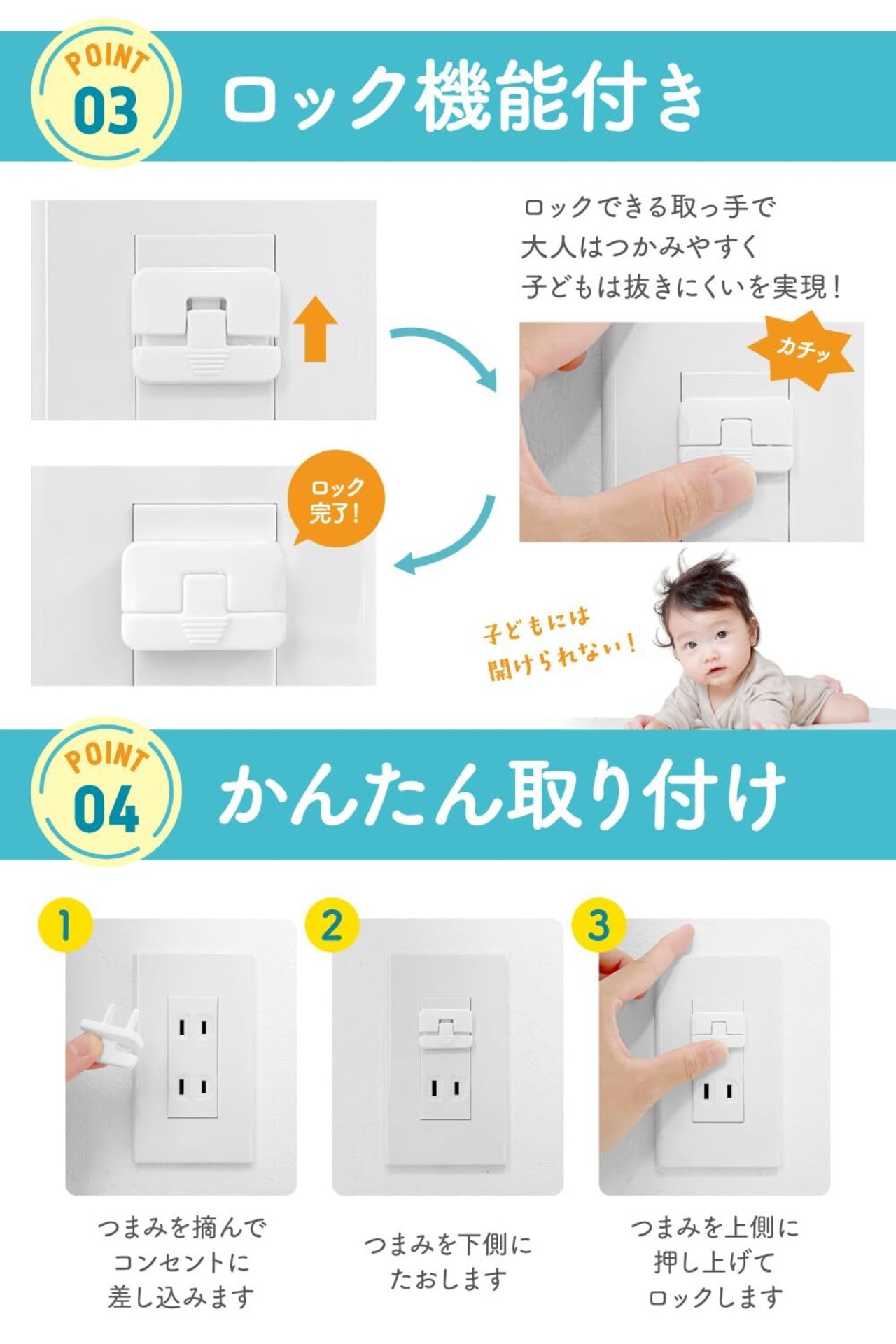 POINT
03
ロック機能付き

ロックできる取っ手で
大人はつかみやすく
子どもは抜きにくいを実現！

カチッ

ロック
完了！

子どもには
開けられない！

POINT
04
かんたん取り付け

1
つまみを摘んで
コンセントに
差し込みます

2
つまみを下側に
たおします

3
つまみを上側に
押し上げて
ロックします