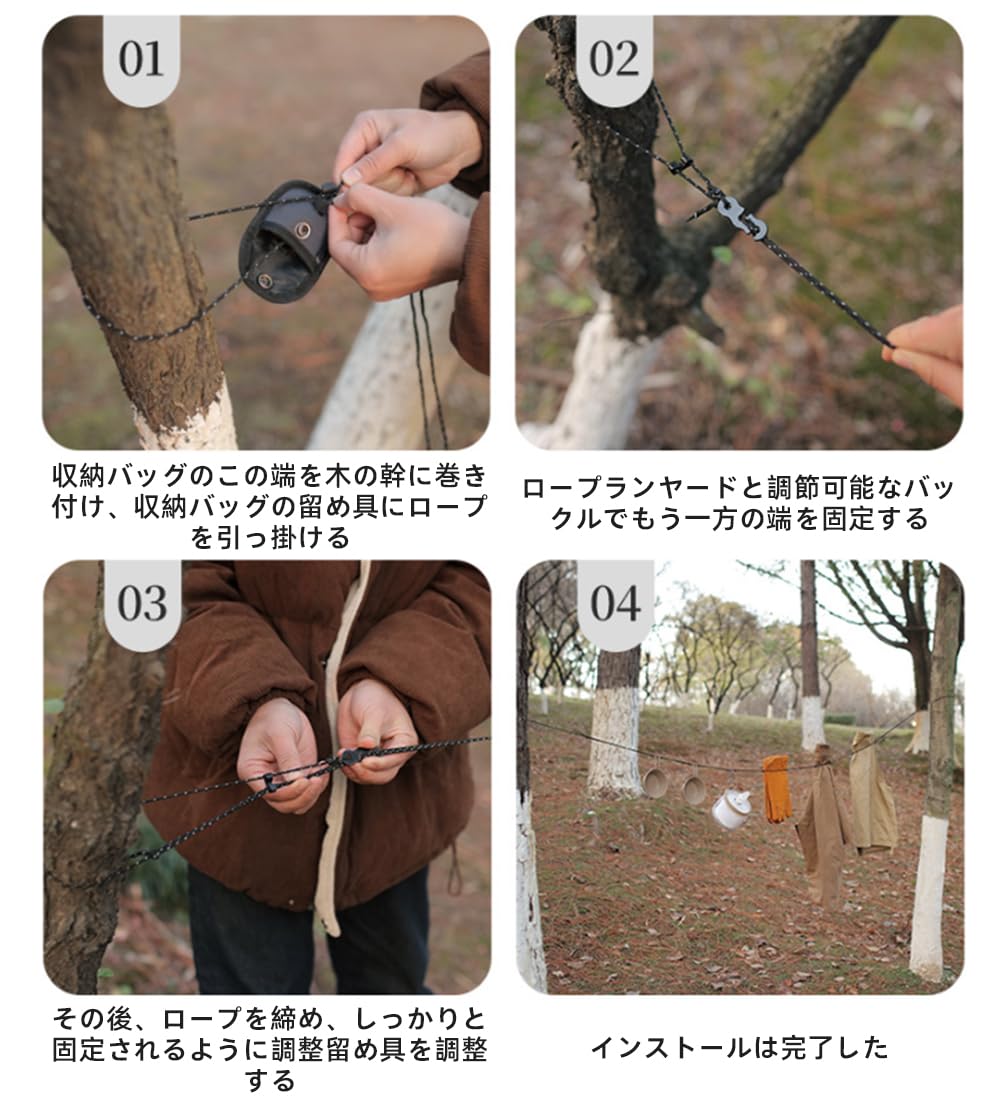 01

収納バッグのこの端を木の幹に巻き付け、収納バッグの留め具にロープを引っ掛ける

02

ロープランヤードと調節可能なバックルでもう一方の端を固定する

03

その後、ロープを締め、しっかりと固定されるように調整留め具を調整する

04

インストールは完了した