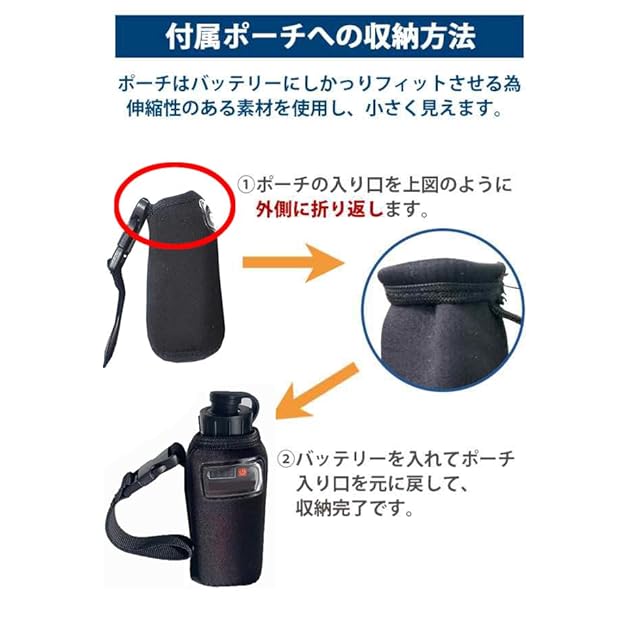 付属ポーチへの収納方法

ポーチはバッテリーにしかっりフィットさせる為伸縮性のある素材を使用し、小さく見えます。

①ポーチの入り口を上図のように外側に折り返します。

②バッテリーを入れてポーチ入り口を元に戻して、収納完了です。