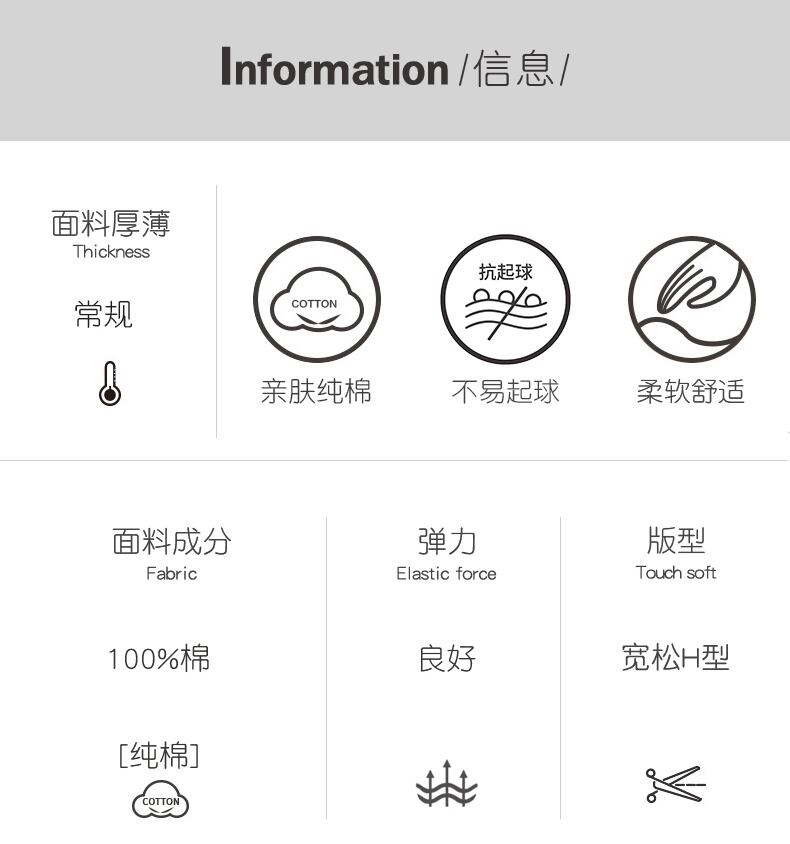 Information /信息/

面料厚薄
Thickness

常规

COTTON

亲肤纯棉

抗起球

不易起球

柔软舒适

面料成分
Fabric

100%棉

[纯棉]

COTTON

弹力
Elastic force

良好

版型
Touch soft

宽松H型