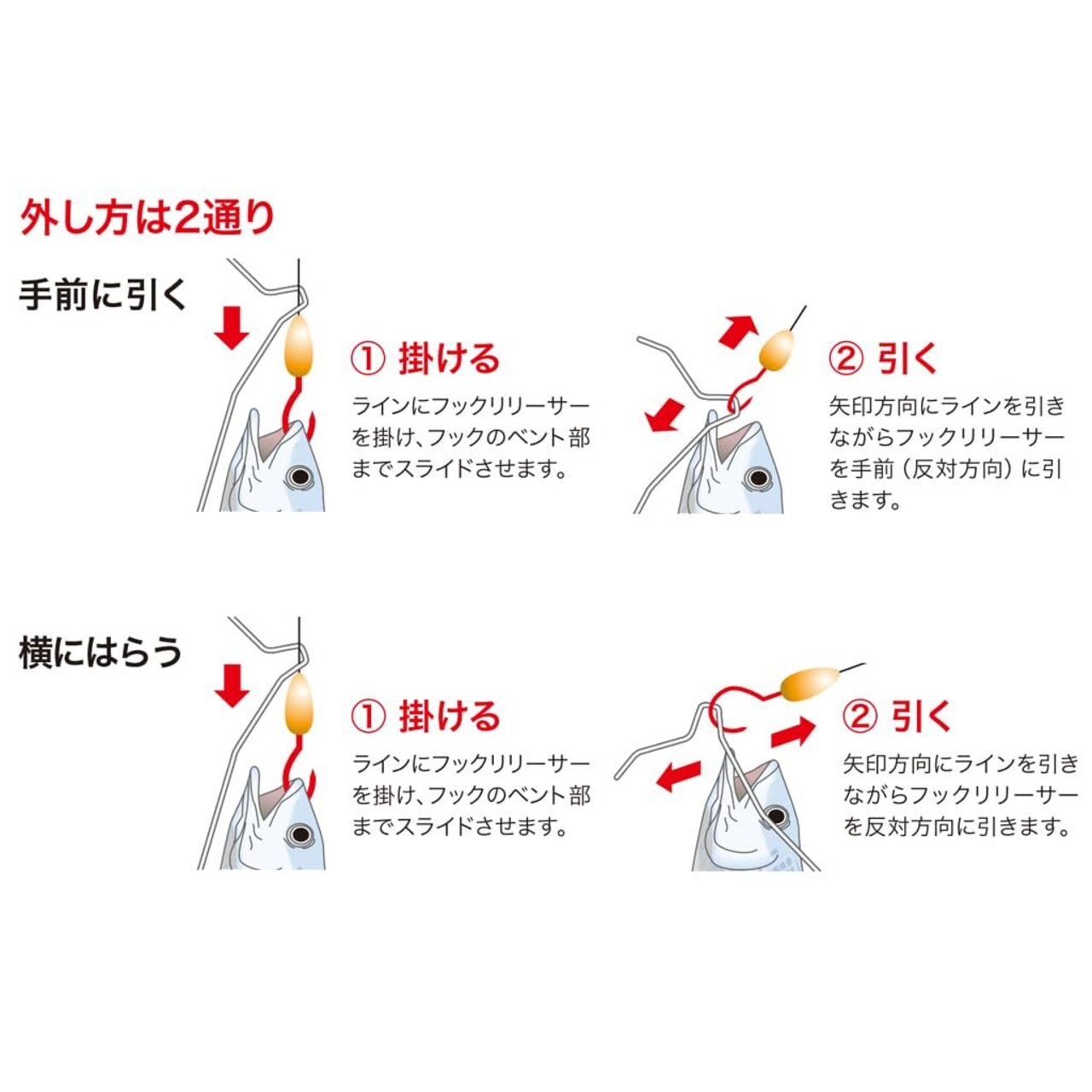 外し方は2通り

手前に引く

① 掛ける

ラインにフックリリーサーを掛け、フックのベント部までスライドさせます。

② 引く

矢印方向にラインを引きながらフックリリーサーを手前（反対方向）に引きます。

横にはらう

① 掛ける

ラインにフックリリーサーを掛け、フックのベント部までスライドさせます。

② 引く

矢印方向にラインを引きながらフックリリーサーを反対方向に引きます。