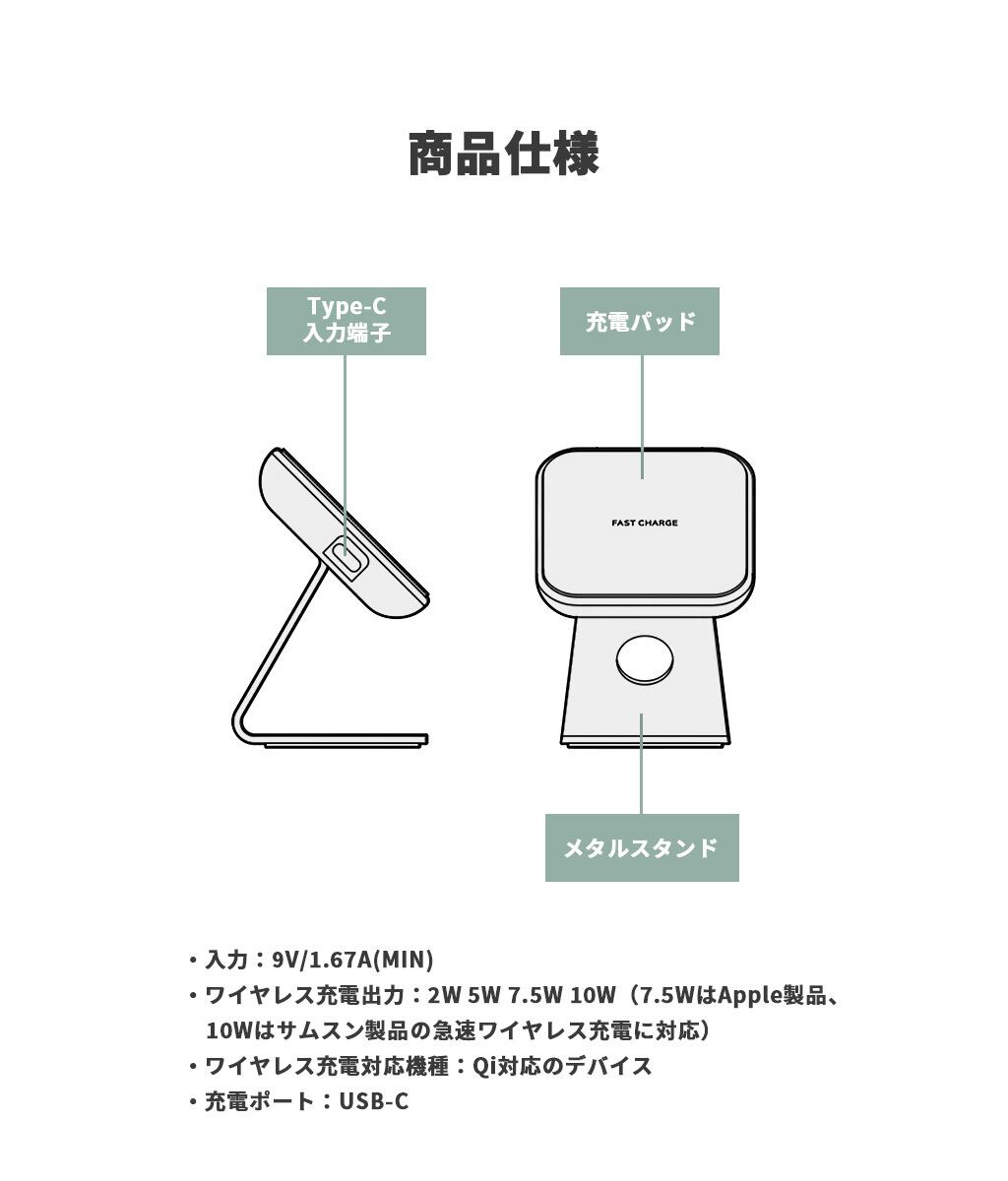 商品仕様

Type-C
入力端子

充電パッド

FAST CHARGE

メタルスタンド

・入力：9V/1.67A(MIN)
・ワイヤレス充電出力：2W 5W 7.5W 10W（7.5WはApple製品、10Wはサムスン製品の急速ワイヤレス充電に対応）
・ワイヤレス充電対応機種：Qi対応のデバイス
・充電ポート：USB-C