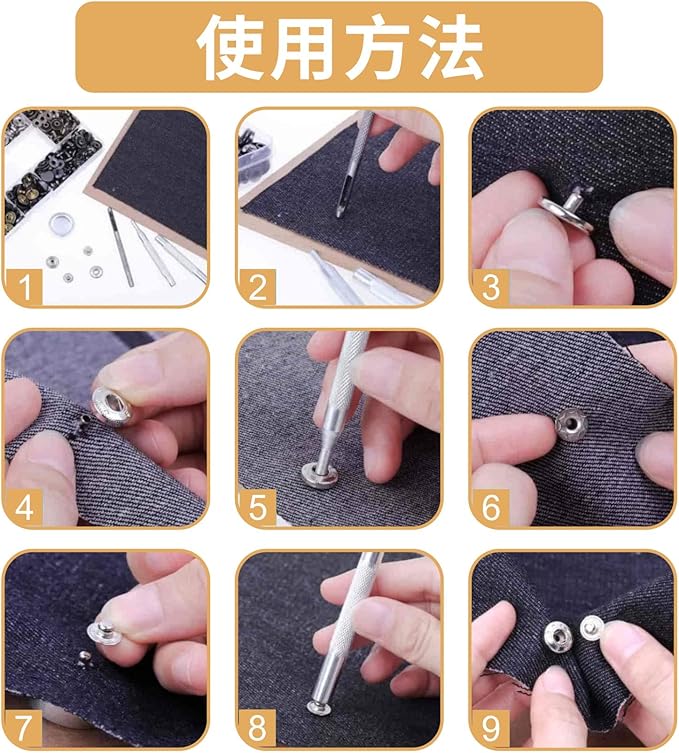 使用方法

1

2

3

4

5

6

7

8

9