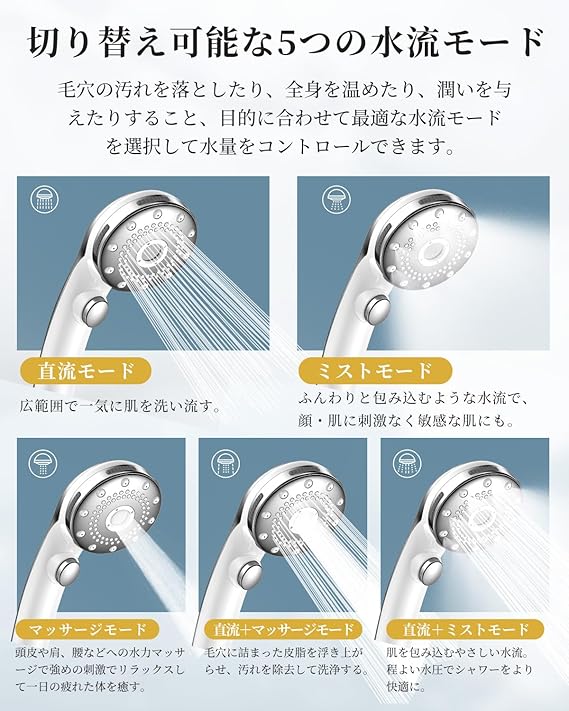 切り替え可能な5つの水流モード

毛穴の汚れを落としたり、全身を温めたり、潤いを与えたりすること、目的に合わせて最適な水流モードを選択して水量をコントロールできます。

直流モード

広範囲で一気に肌を洗い流す。

ミストモード

ふんわりと包み込むような水流で、顔・肌に刺激なく敏感な肌にも。

マッサージモード

頭皮や肩、腰などへの水力マッサージで強めの刺激でリラックスして一日の疲れた体を癒す。

直流+マッサージモード

毛穴に詰まった皮脂を浮き上がらせ、汚れを除去して洗浄する。

直流+ミストモード

肌を包み込むやさしい水流。程よい水圧でシャワーをより快適に。