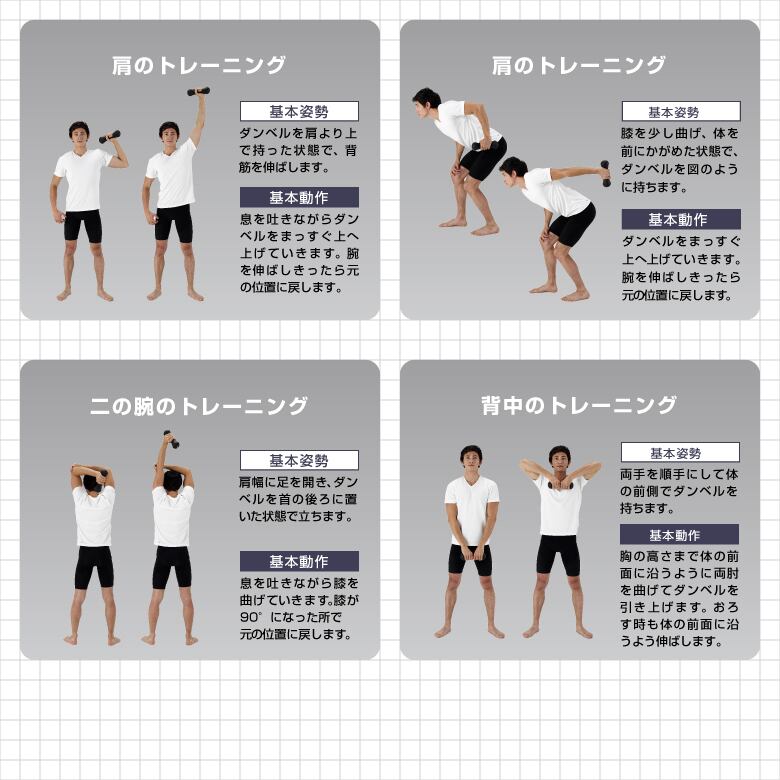 肩のトレーニング

基本姿勢

ダンベルを肩より上で持った状態で、背筋を伸ばします。

基本動作

息を吐きながらダンベルをまっすぐ上へ上げていきます。腕を伸ばしきったら元の位置に戻します。

肩のトレーニング

基本姿勢

膝を少し曲げ、体を前にかがめた状態で、ダンベルを図のように持ちます。

基本動作

ダンベルをまっすぐ上へ上げていきます。腕を伸ばしきったら元の位置に戻します。

二の腕のトレーニング

基本姿勢

肩幅に足を開き、ダンベルを首の後ろに置いた状態で立ちます。

基本動作

息を吐きながら膝を曲げていきます。膝が90°になった所で元の位置に戻します。

背中のトレーニング

基本姿勢

両手を順手にして体の前側でダンベルを持ちます。

基本動作

胸の高さまで体の前面に沿うように両肘を曲げてダンベルを引き上げます。おろす時も体の前面に沿うよう伸ばします。