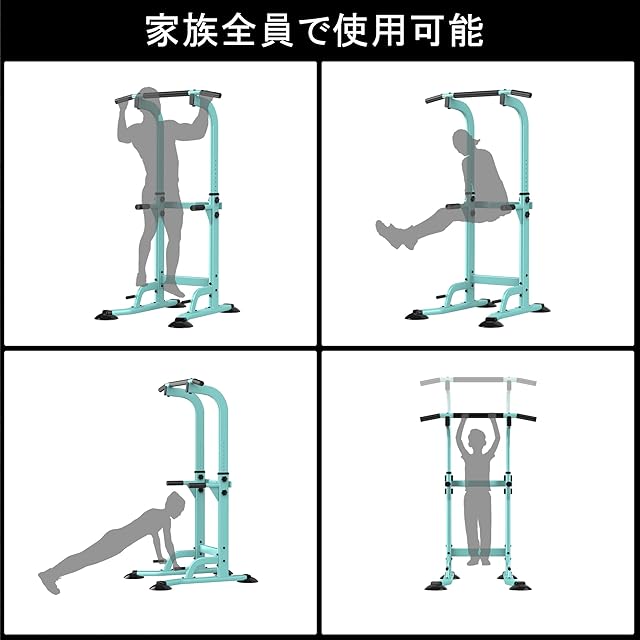 家族全員で使用可能