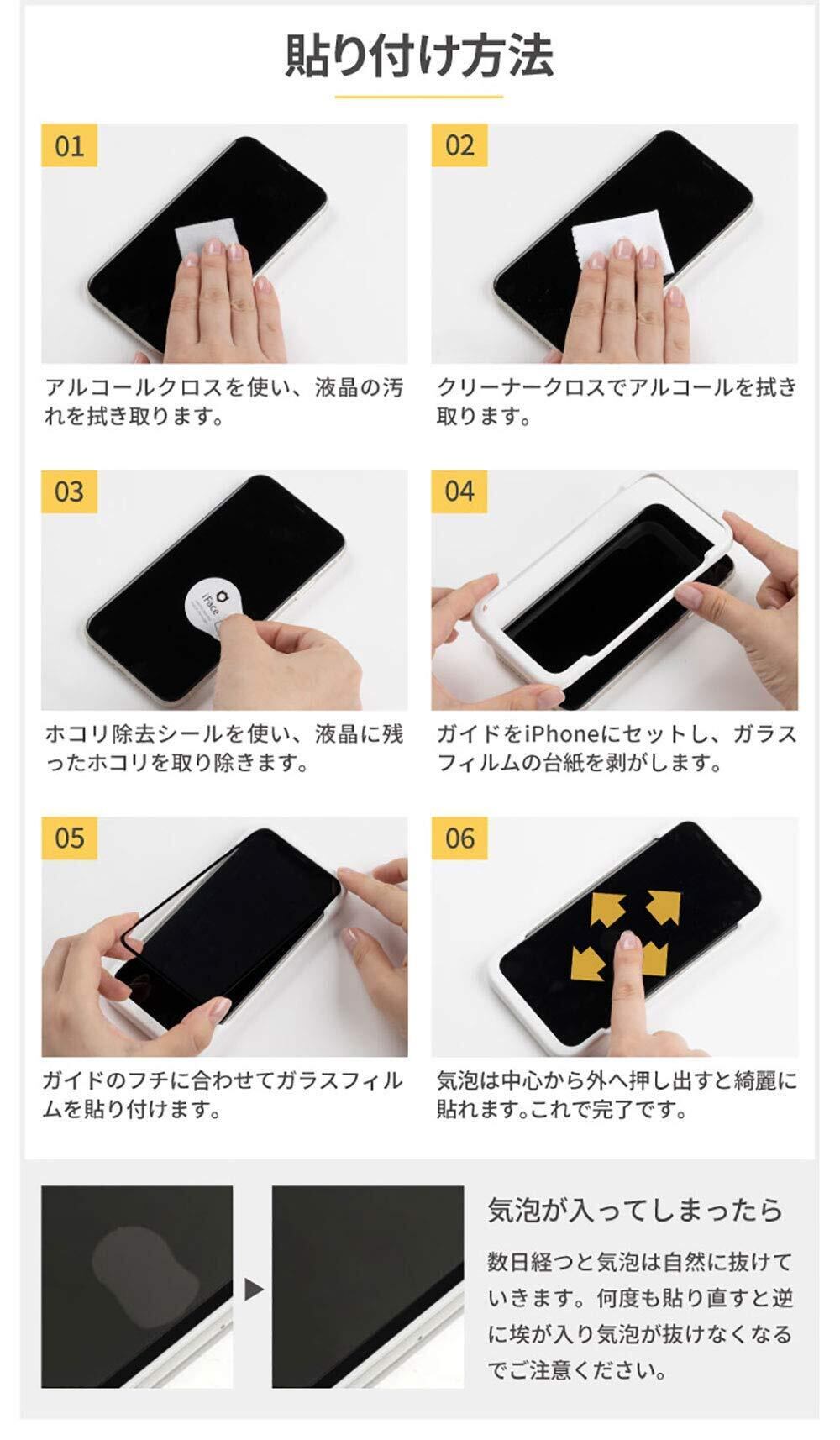 貼り付け方法

01

アルコールクロスを使い、液晶の汚れを拭き取ります。

02

クリーナークロスでアルコールを拭き取ります。

03

iFace

ホコリ除去シールを使い、液晶に残ったホコリを取り除きます。

04

ガイドをiPhoneにセットし、ガラスフィルムの台紙を剥がします。

05

ガイドのフチに合わせてガラスフィルムを貼り付けます。

06

気泡は中心から外へ押し出すと綺麗に貼れます。これで完了です。

気泡が入ってしまったら

数日経つと気泡は自然に抜けていきます。何度も貼り直すと逆に埃が入り気泡が抜けなくなるでご注意ください。