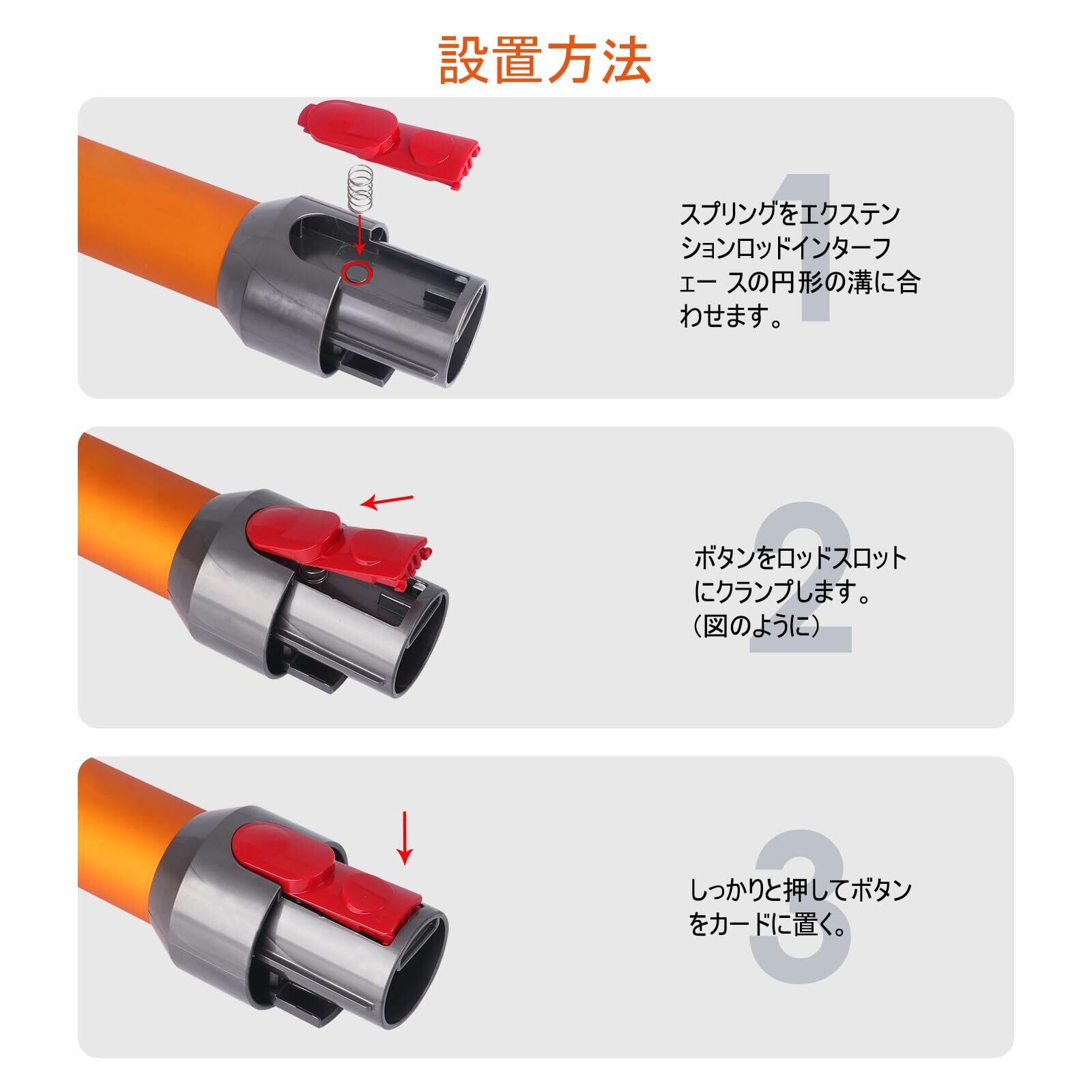 設置方法

1

スプリングをエクステンションロッドインターフェー スの円形の溝に合わせます。

2

ボタンをロッドスロットにクランプします。（図のように）

3

しっかりと押してボタンをカードに置く。