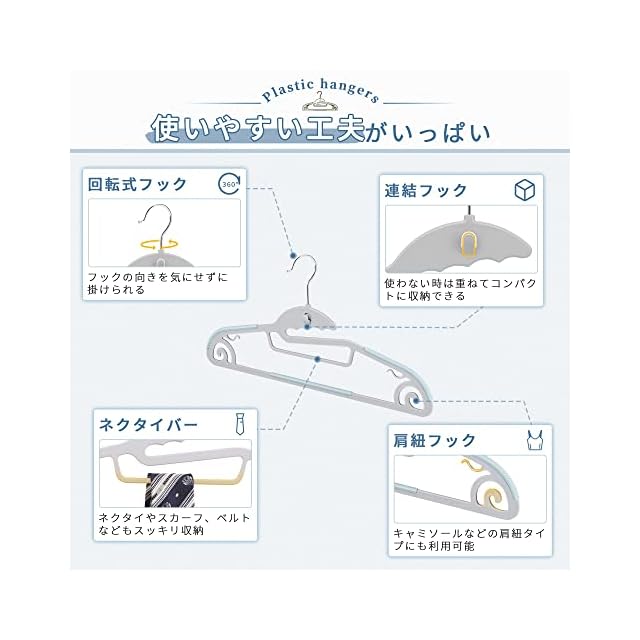 Plastic hangers

使いやすい工夫がいっぱい

回転式フック

360°

フックの向きを気にせずに掛けられる

連結フック

使わない時は重ねてコンパクトに収納できる

ネクタイバー

ネクタイやスカーフ、ベルトなどもスッキリ収納

肩紐フック

キャミソールなどの肩紐タイプにも利用可能