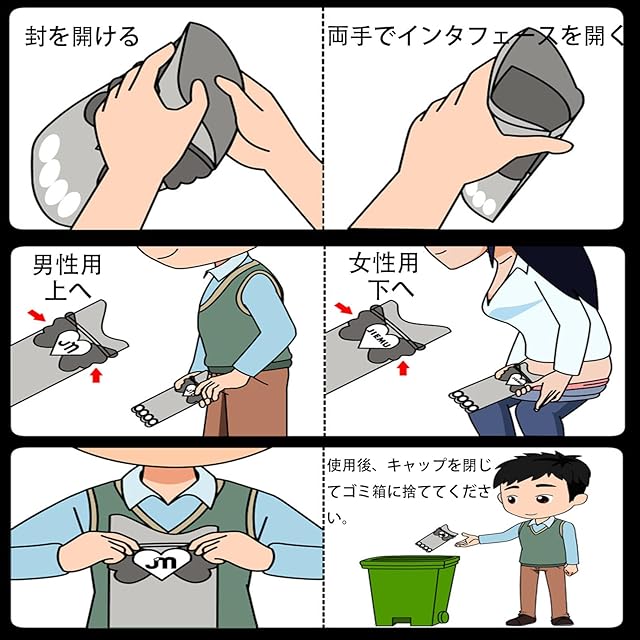 封を開ける

両手でインタフェースを開く

男性用
上へ

JM

女性用
下へ

JIEMU

JM

使用後、キャップを閉じてゴミ箱に捨ててください。