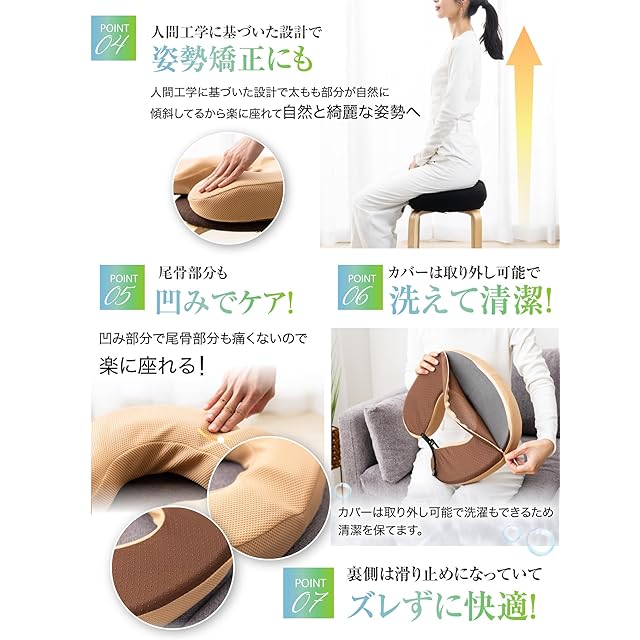 POINT 04
人間工学に基づいた設計で
姿勢矯正にも

人間工学に基づいた設計で太もも部分が自然に傾斜してるから楽に座れて自然と綺麗な姿勢へ

POINT 05
尾骨部分も
凹みでケア!

凹み部分で尾骨部分も痛くないので
楽に座れる!

POINT 06
カバーは取り外し可能で
洗えて清潔!

カバーは取り外し可能で洗濯もできるため清潔を保てます。

POINT 07
裏側は滑り止めになっていて
ズレずに快適!