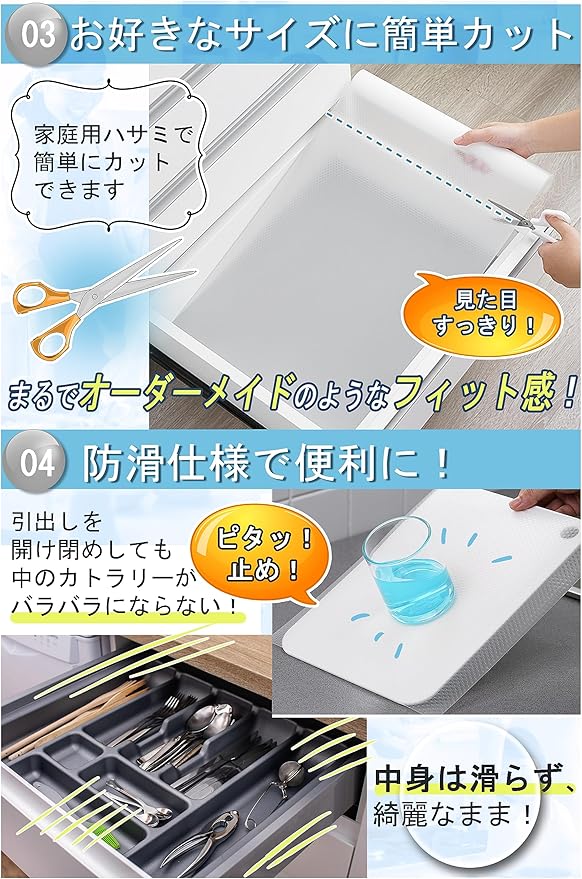 03 お好きなサイズに簡単カット

家庭用ハサミで簡単にカットできます

見た目すっきり！

まるでオーダーメイドのようなフィット感！

04 防滑仕様で便利に！

引出しを開け閉めしても中のカトラリーがバラバラにならない！

ピタッ！止め！

中身は滑らず、綺麗なまま！