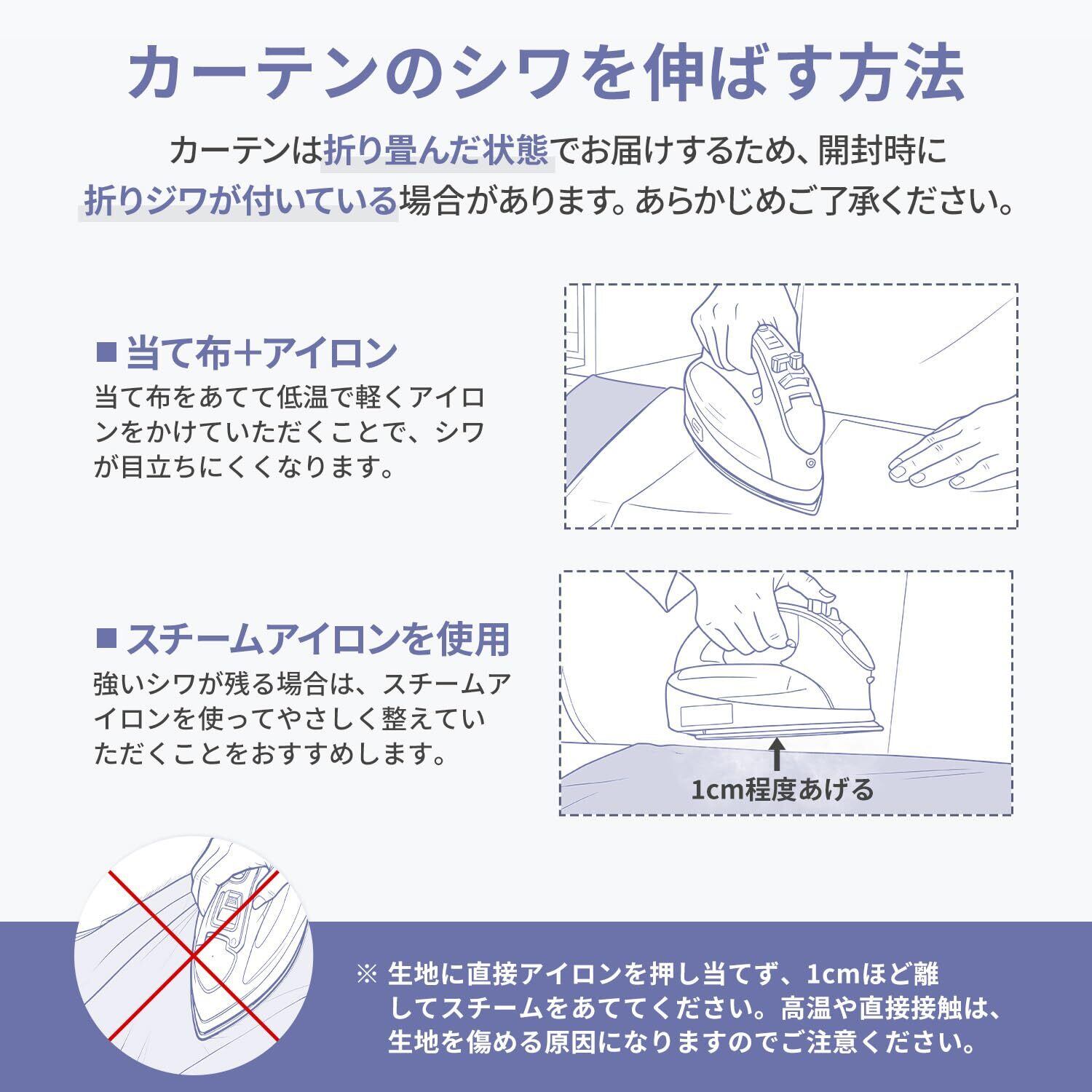 カーテンのシワを伸ばす方法

カーテンは折り畳んだ状態でお届けするため、開封時に折りジワが付いている場合があります。あらかじめご了承ください。

■ 当て布+アイロン
当て布をあてて低温で軽くアイロンをかけていただくことで、シワが目立ちにくくなります。

■ スチームアイロンを使用
強いシワが残る場合は、スチームアイロンを使ってやさしく整えていただくことをおすすめします。

1cm程度あげる

※ 生地に直接アイロンを押し当てず、1cmほど離してスチームをあててください。高温や直接接触は、生地を傷める原因になりますのでご注意ください。