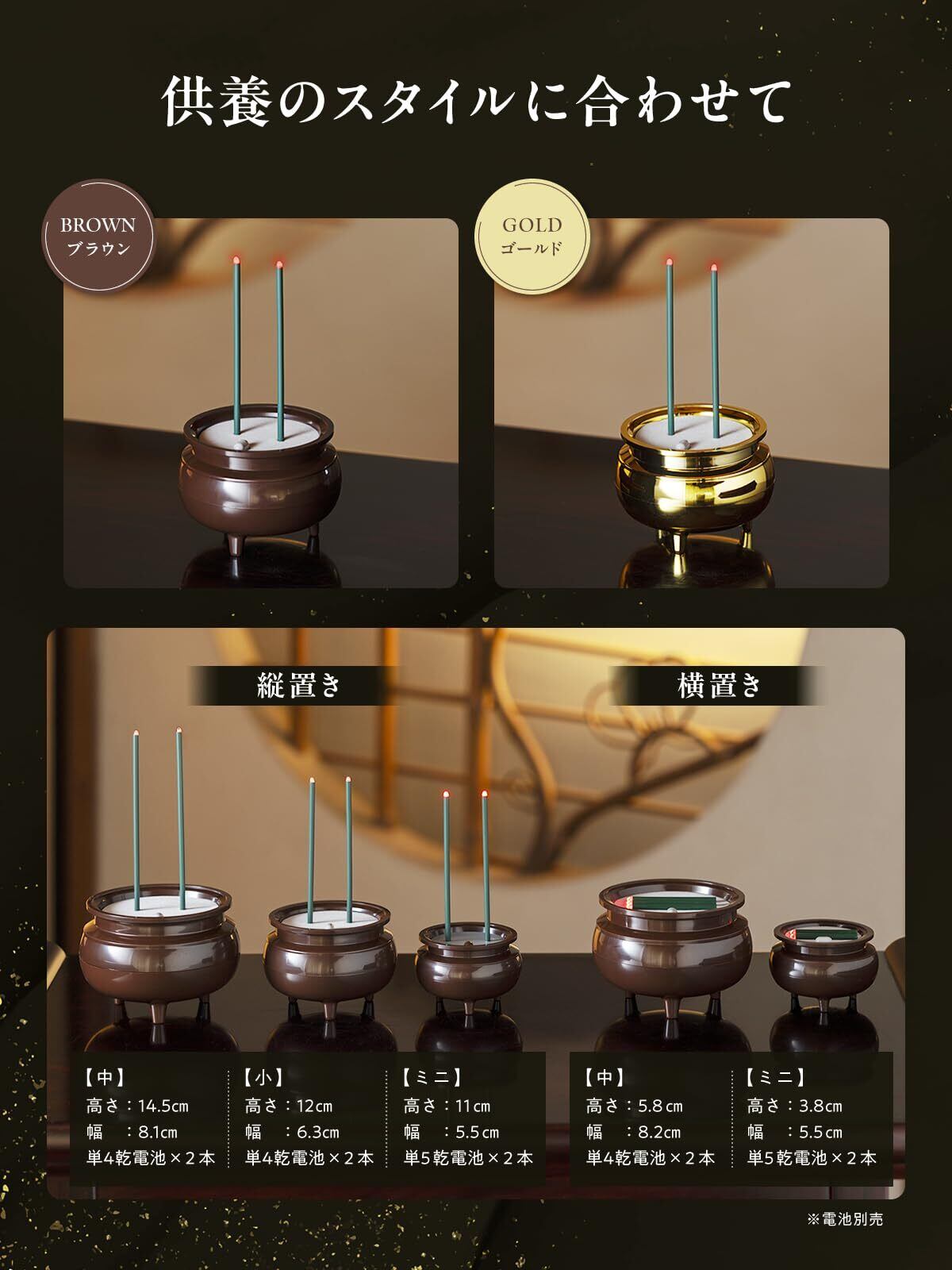 供養のスタイルに合わせて

BROWN
ブラウン

GOLD
ゴールド

縦置き

横置き

【中】
高さ：14.5cm
幅　：8.1cm
単4乾電池×２本

【小】
高さ：12cm
幅　：6.3cm
単4乾電池×２本

【ミニ】
高さ：11cm
幅　：5.5cm
単5乾電池×２本

【中】
高さ：5.8cm
幅　：8.2cm
単4乾電池×２本

【ミニ】
高さ：3.8cm
幅　：5.5cm
単5乾電池×２本

※電池別売