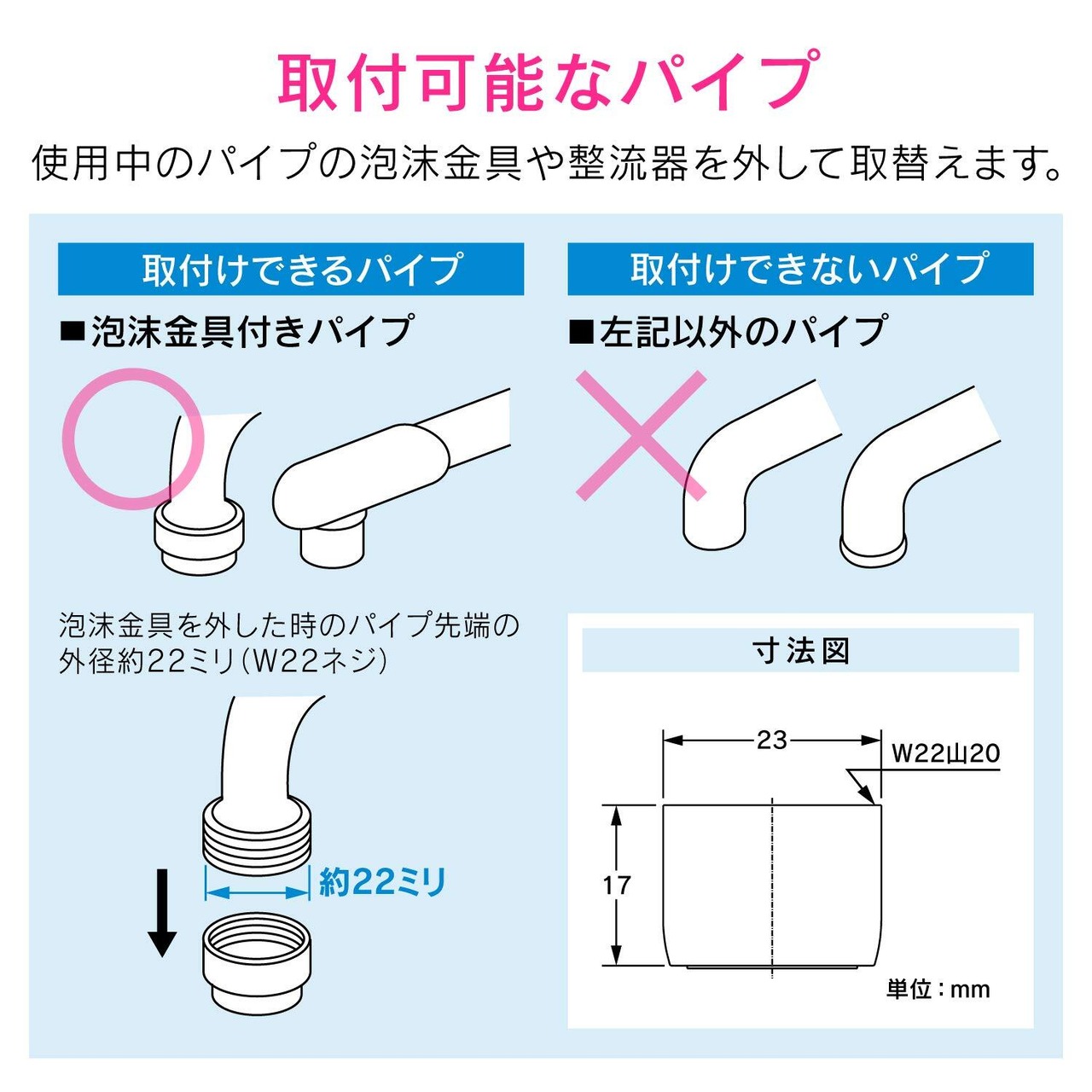 取付可能なパイプ

使用中のパイプの泡沫金具や整流器を外して取替えます。

取付けできるパイプ

■泡沫金具付きパイプ

泡沫金具を外した時のパイプ先端の外径約22ミリ(W22ネジ)

約22ミリ

取付けできないパイプ

■左記以外のパイプ

寸法図

23

W22山20

17

単位：mm