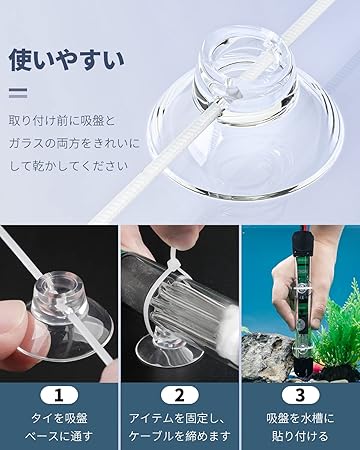 使いやすい

取り付け前に吸盤とガラスの両方をきれいにして乾かしてください

1
タイを吸盤ベースに通す

2
アイテムを固定し、ケーブルを締めます

3
吸盤を水槽に貼り付ける