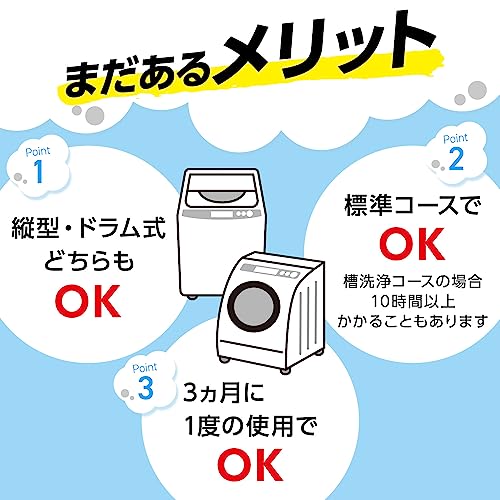 まだあるメリット

Point
1

縦型・ドラム式
どちらも
OK

Point
2

標準コースで
OK
槽洗浄コースの場合
10時間以上
かかることもあります

Point
3

3ヵ月に
1度の使用で
OK