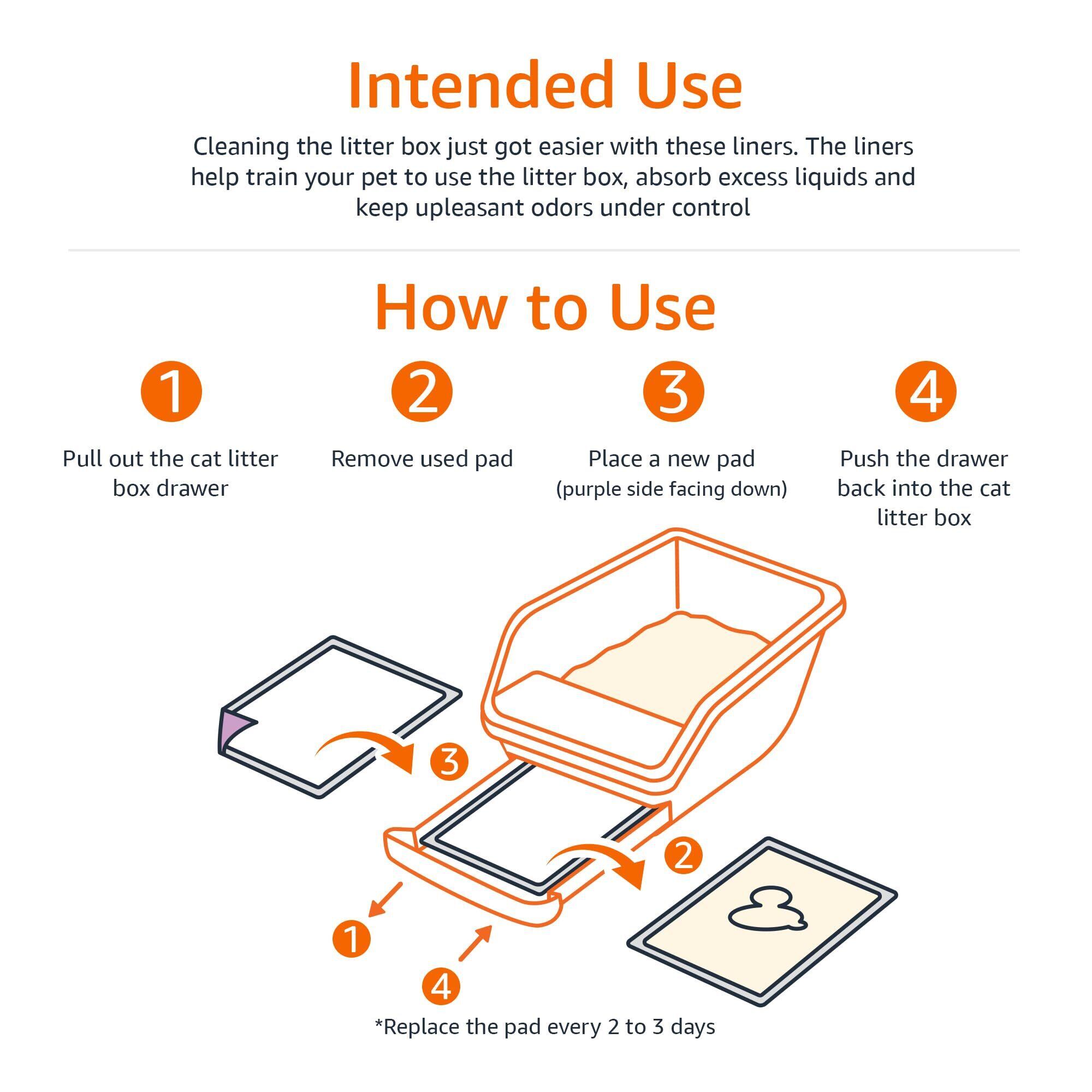 Intended Use

Cleaning the litter box just got easier with these liners. The liners help train your pet to use the litter box, absorb excess liquids and keep upleasant odors under control

How to Use

1
Pull out the cat litter box drawer

2
Remove used pad

3
Place a new pad
(purple side facing down)

4
Push the drawer back into the cat litter box

3

2

1

4

*Replace the pad every 2 to 3 days