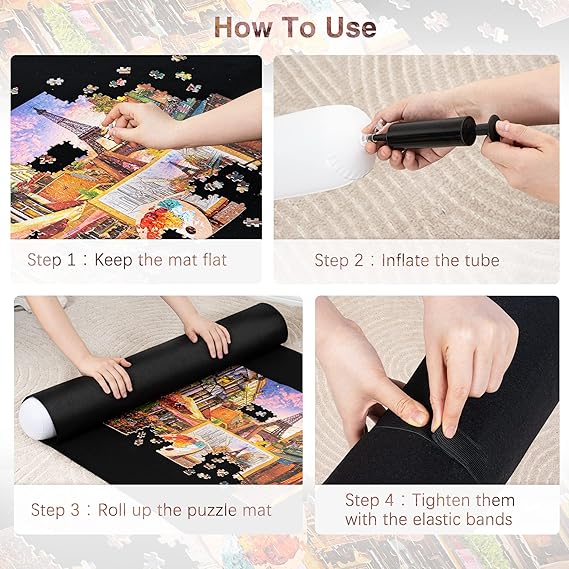 How To Use

Step 1：Keep the mat flat

Step 2：Inflate the tube

Step 3：Roll up the puzzle mat

Step 4：Tighten them with the elastic bands