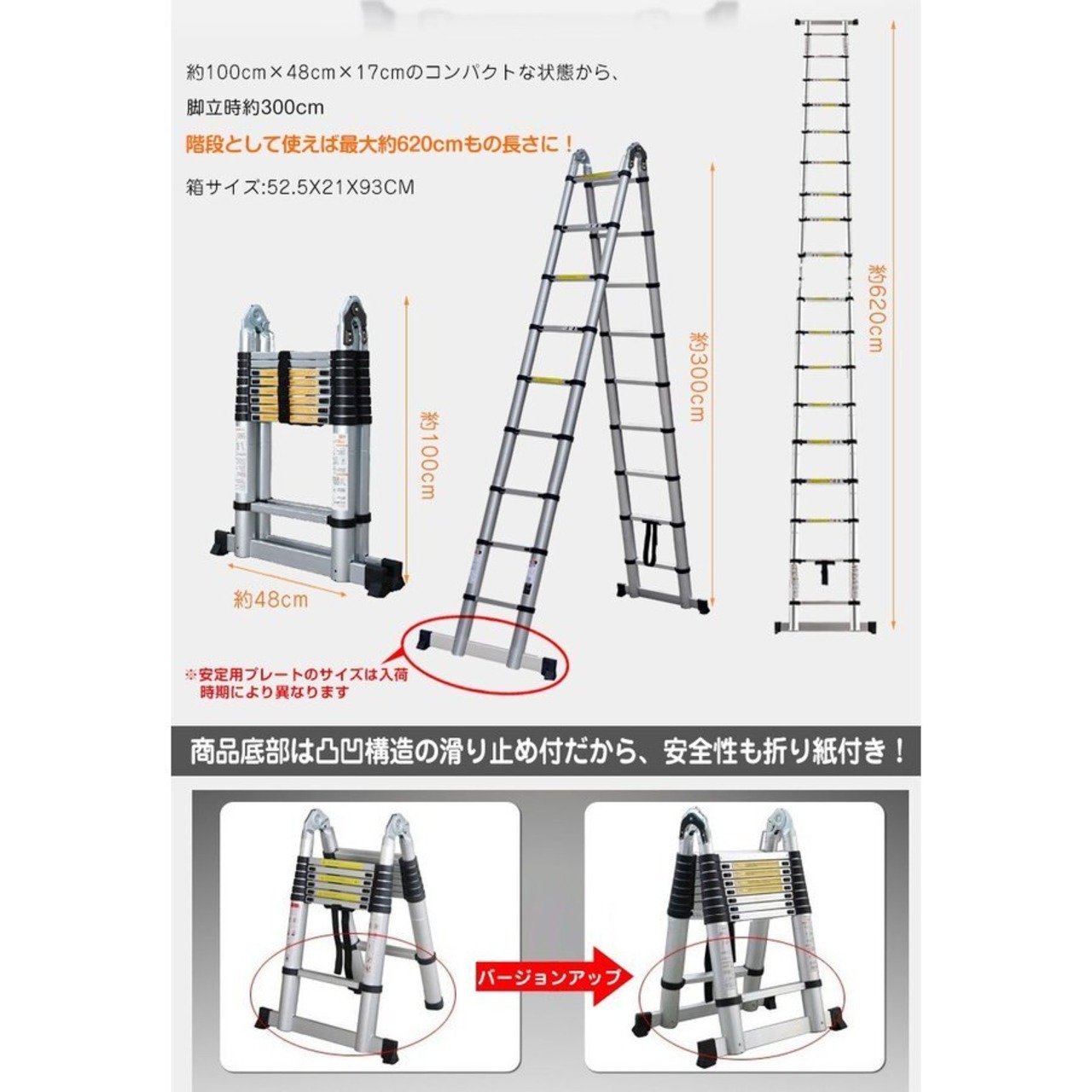 約100cm×48cm×17cmのコンパクトな状態から、

脚立時約300cm

階段として使えば最大約620cmもの長さに！

箱サイズ:52.5X21X93CM

約100cm

約48cm

約300cm

約620cm

※安定用プレートのサイズは入荷時期により異なります

商品底部は凸凹構造の滑り止め付だから、安全性も折り紙付き！

バージョンアップ