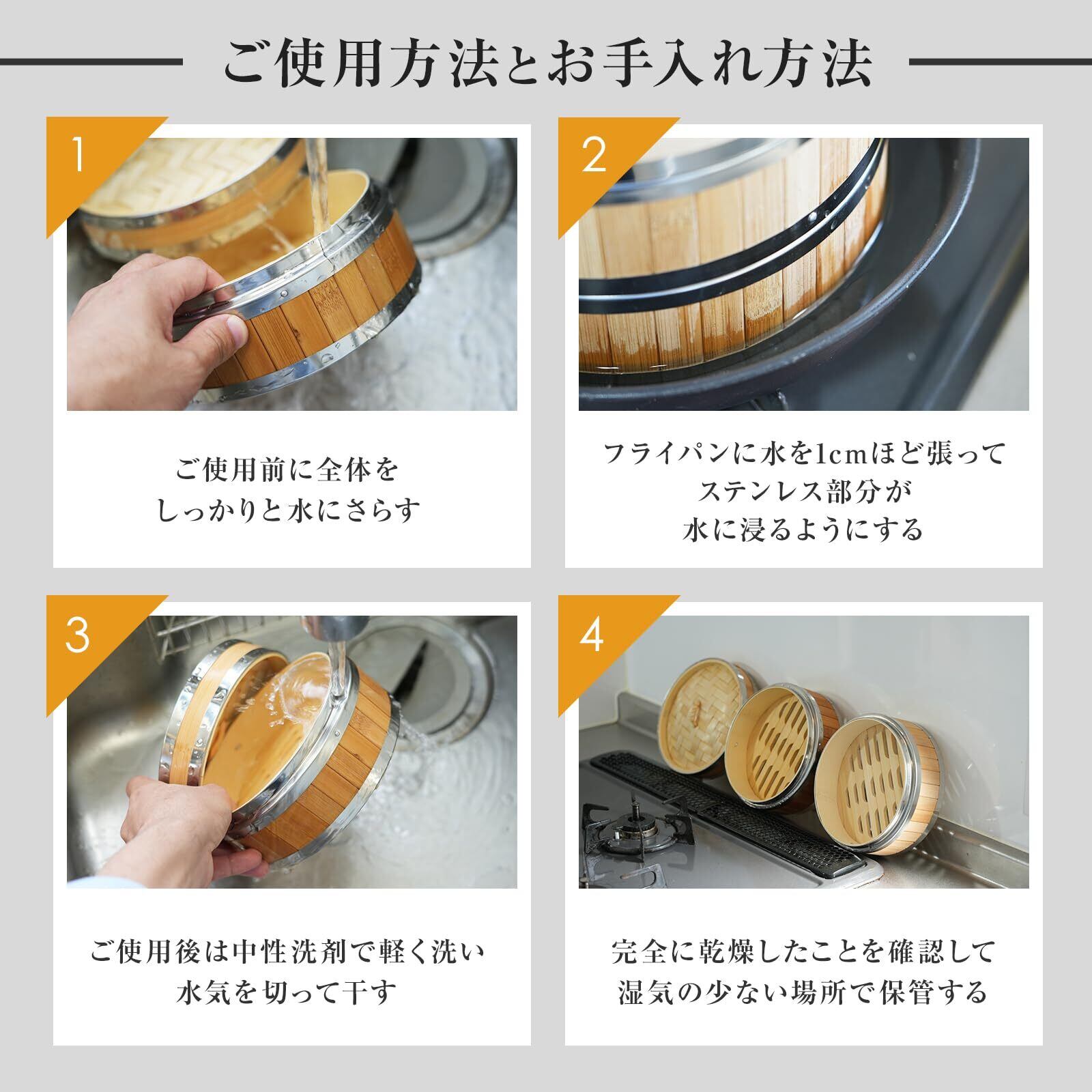 ご使用方法とお手入れ方法

1

ご使用前に全体を
しっかりと水にさらす

2

フライパンに水を1cmほど張って
ステンレス部分が
水に浸るようにする

3

ご使用後は中性洗剤で軽く洗い
水気を切って干す

4

完全に乾燥したことを確認して
湿気の少ない場所で保管する