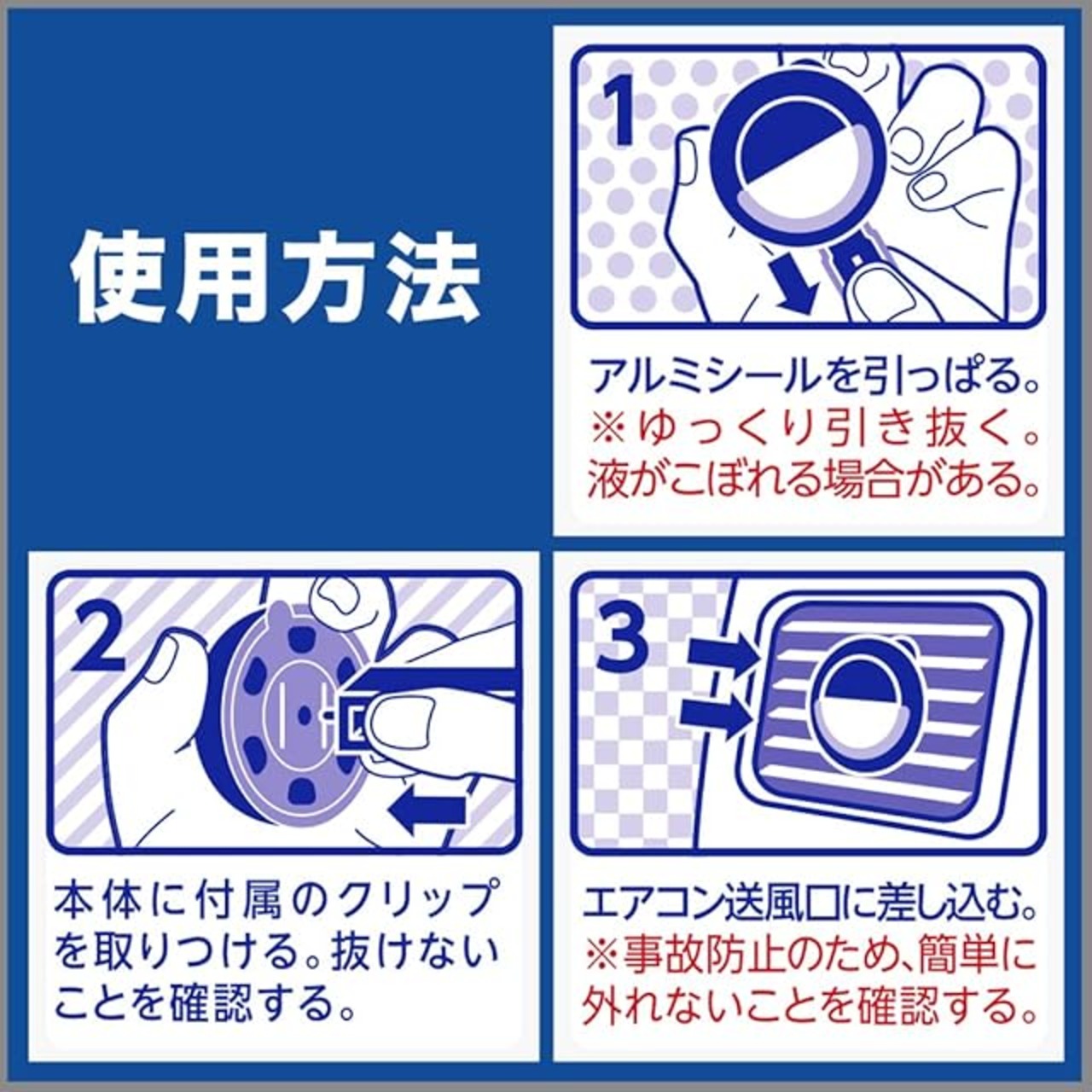 使用方法

1

アルミシールを引っぱる。
※ゆっくり引き抜く。液がこぼれる場合がある。

2

本体に付属のクリップを取りつける。抜けないことを確認する。

3

エアコン送風口に差し込む。
※事故防止のため、簡単に外れないことを確認する。